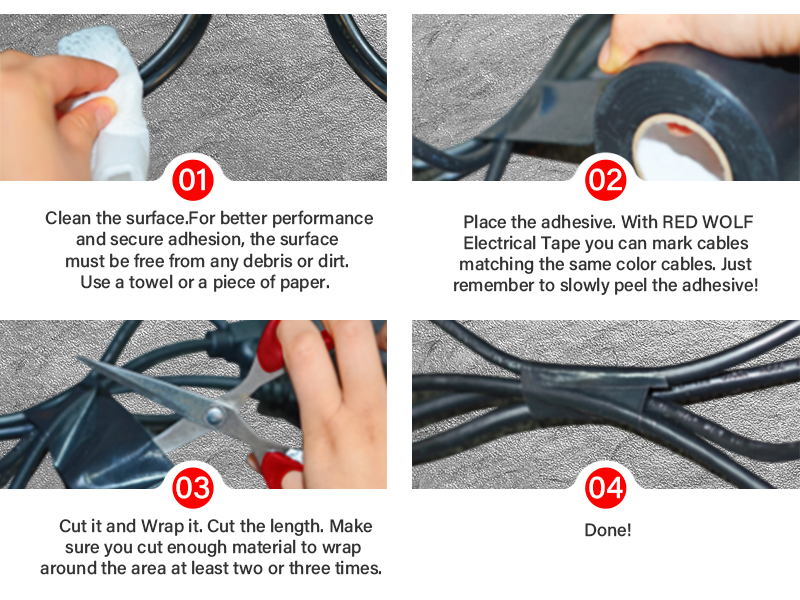 01

Clean the surface.For better performance and secure adhesion, the surface must be free from any debris or dirt. Use a towel or a piece of paper.

02

Place the adhesive. With RED WOLF Electrical Tape you can mark cables matching the same color cables. Just remember to slowly peel the adhesive!

03

Cut it and Wrap it. Cut the length. Make sure you cut enough material to wrap around the area at least two or three times.

04

Done!