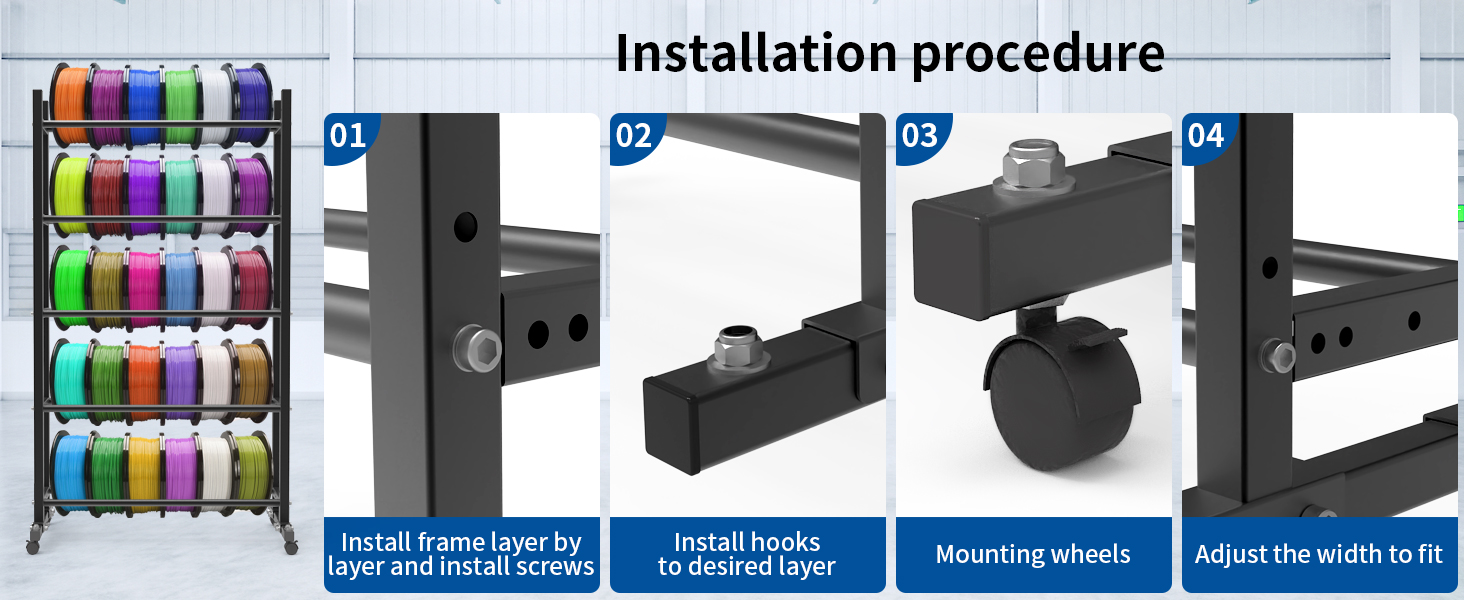 Installation procedure

01

Install frame layer by layer and install screws

02

Install hooks to desired layer

03

Mounting wheels

04

Adjust the width to fit