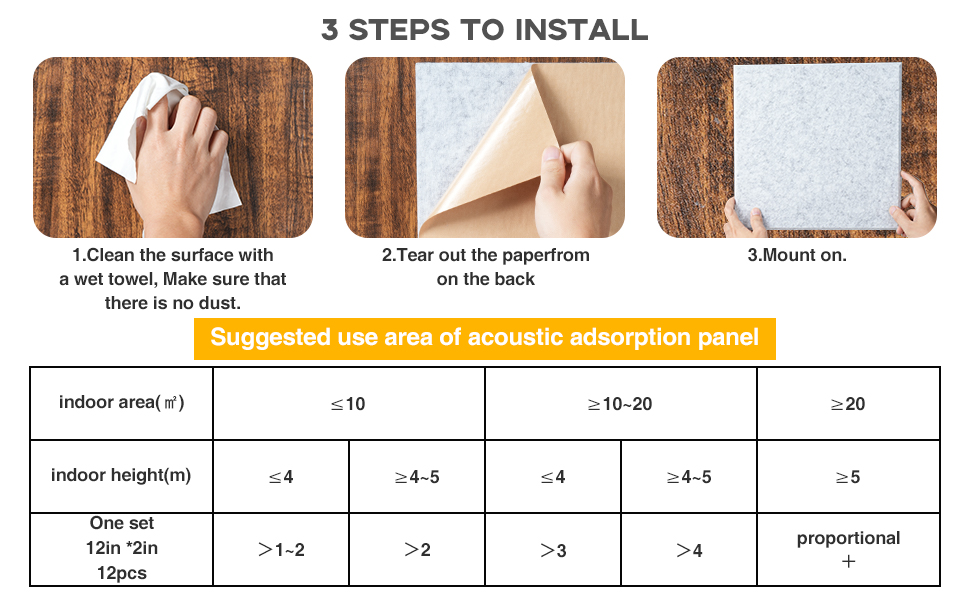 3 STEPS TO INSTALL

1.Clean the surface with a wet towel, Make sure that there is no dust.

2.Tear out the paperfrom on the back

3.Mount on.

Suggested use area of acoustic adsorption panel

| indoor area(㎡) | ≤10 | | ≥10~20 | | ≥20 |
|---|---|---|---|---|---|
| indoor height(m) | ≤4 | ≥4~5 | ≤4 | ≥4~5 | ≥5 |
| One set 12in *2in 12pcs | >1~2 | >2 | >3 | >4 | proportional + |