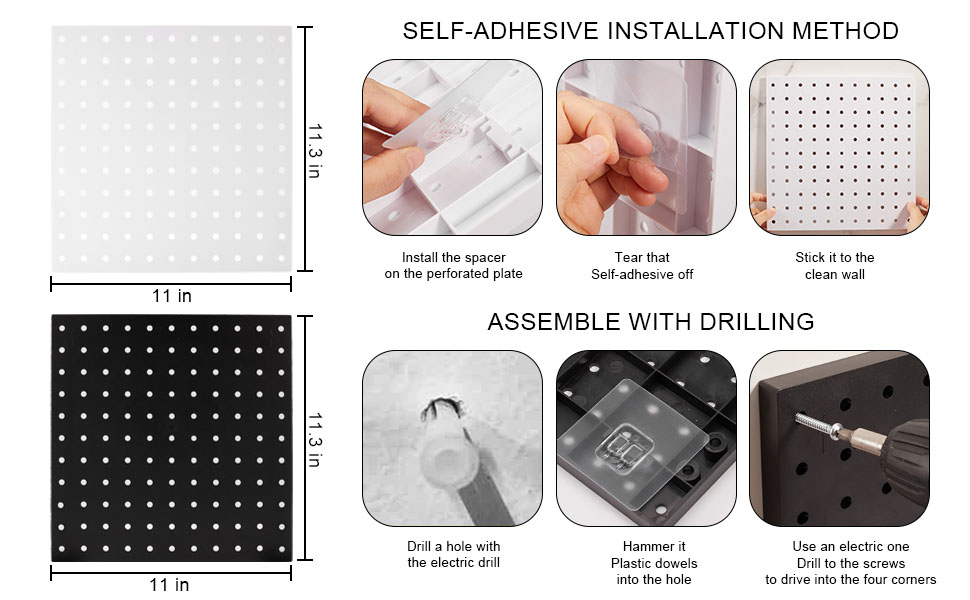 11.3 in

11 in

11.3 in

11 in

SELF-ADHESIVE INSTALLATION METHOD

Install the spacer on the perforated plate

Tear that Self-adhesive off

Stick it to the clean wall

ASSEMBLE WITH DRILLING

Drill a hole with the electric drill

Hammer it Plastic dowels into the hole

Use an electric one Drill to the screws to drive into the four corners