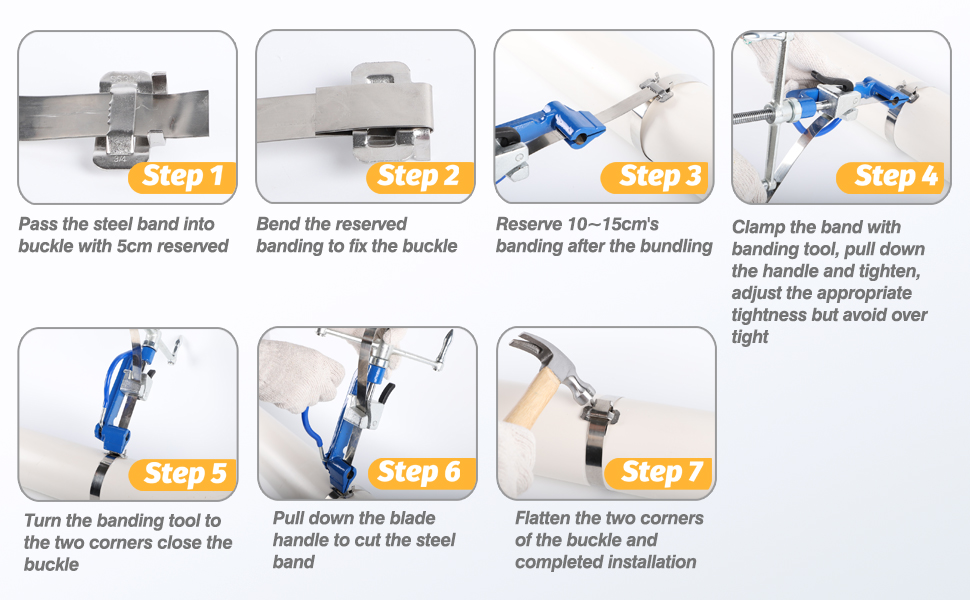 Step 1
Pass the steel band into buckle with 5cm reserved

Step 2
Bend the reserved banding to fix the buckle

Step 3
Reserve 10~15cm's banding after the bundling

Step 4
Clamp the band with banding tool, pull down the handle and tighten, adjust the appropriate tightness but avoid over tight

Step 5
Turn the banding tool to the two corners close the buckle

Step 6
Pull down the blade handle to cut the steel band

Step 7
Flatten the two corners of the buckle and completed installation