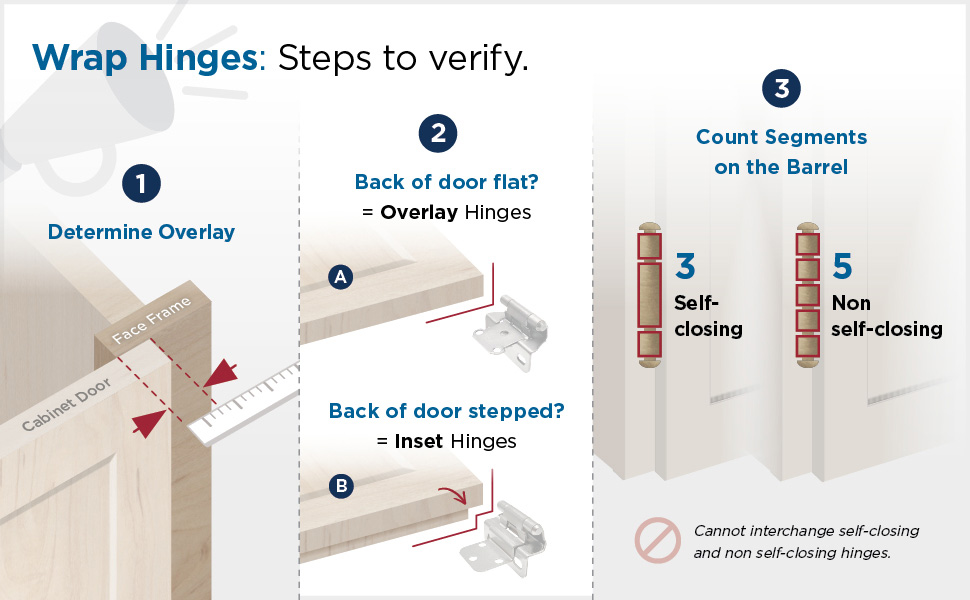 Wrap Hinges: Steps to verify.

1

Determine Overlay

Face Frame

Cabinet Door

2

Back of door flat?
= Overlay Hinges

A

Back of door stepped?
= Inset Hinges

B

3

Count Segments on the Barrel

3
Self-closing

5
Non self-closing

Cannot interchange self-closing and non self-closing hinges.