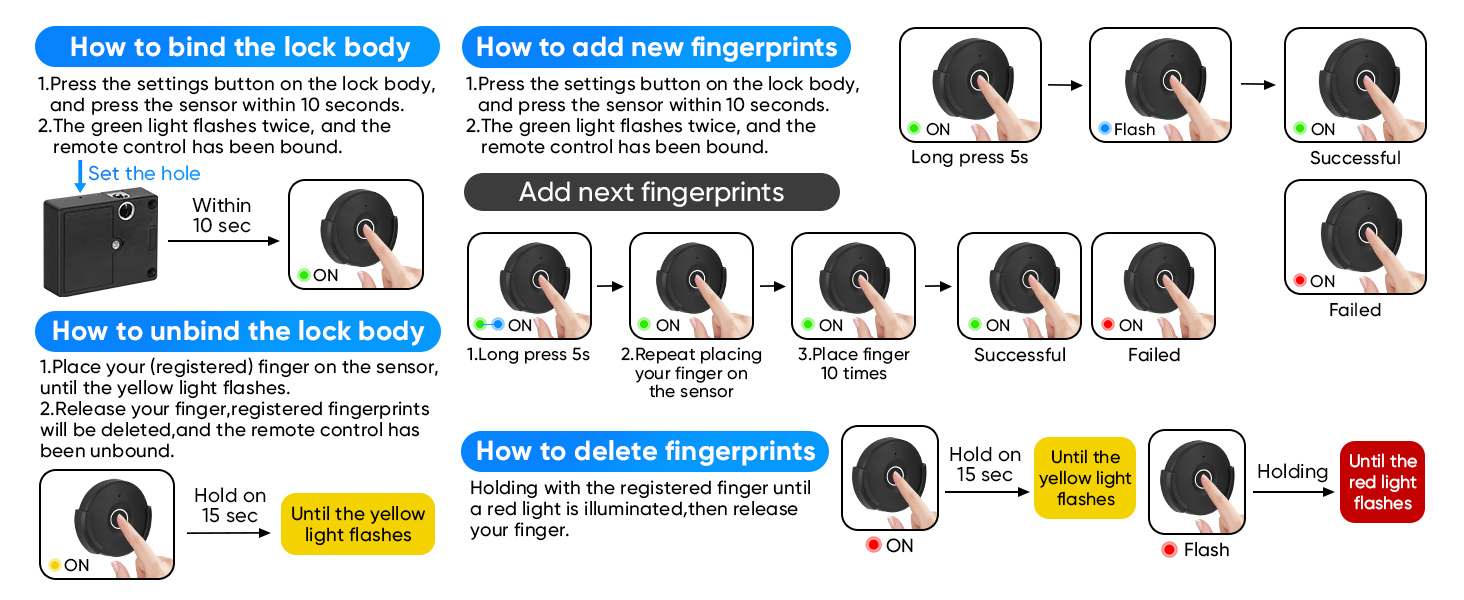 How to bind the lock body

1.Press the settings button on the lock body, and press the sensor within 10 seconds.
2.The green light flashes twice, and the remote control has been bound.

Set the hole

Within 10 sec

ON

How to unbind the lock body

1.Place your (registered) finger on the sensor, until the yellow light flashes.
2.Release your finger,registered fingerprints will be deleted,and the remote control has been unbound.

ON

Hold on 15 sec

Until the yellow light flashes

How to add new fingerprints

1.Press the settings button on the lock body, and press the sensor within 10 seconds.
2.The green light flashes twice, and the remote control has been bound.

ON
Long press 5s

Flash

ON
Successful

ON
Failed

Add next fingerprints

ON
1.Long press 5s

ON
2.Repeat placing your finger on the sensor

ON
3.Place finger 10 times

ON
Successful

ON
Failed

How to delete fingerprints

Holding with the registered finger until a red light is illuminated,then release your finger.

ON

Hold on 15 sec

Until the yellow light flashes

Flash

Holding

Until the red light flashes