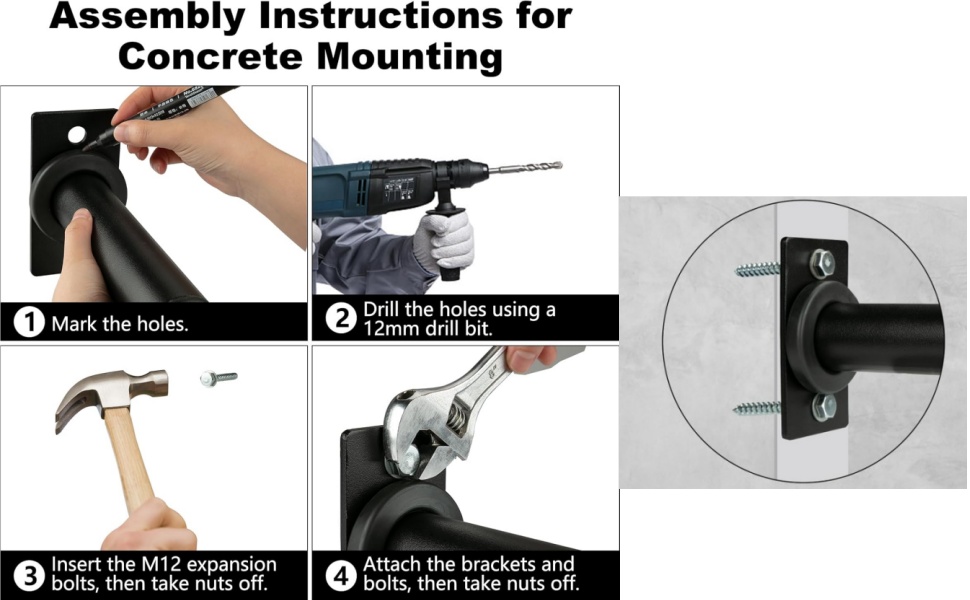 Assembly Instructions for Concrete Mounting

1 Mark the holes.

2 Drill the holes using a 12mm drill bit.

3 Insert the M12 expansion bolts, then take nuts off.

4 Attach the brackets and bolts, then take nuts off.