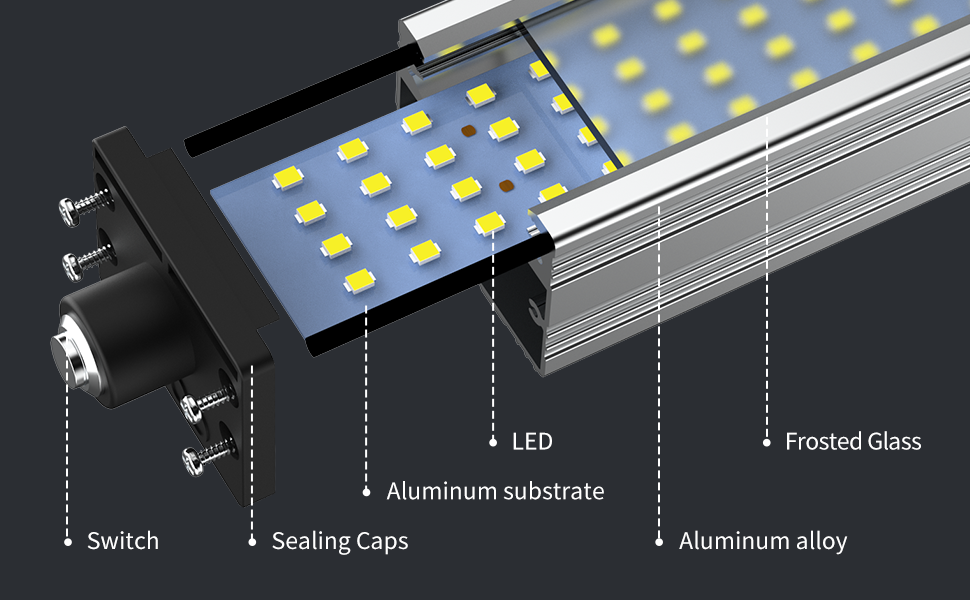 LED

Frosted Glass

Aluminum substrate

Switch

Sealing Caps

Aluminum alloy