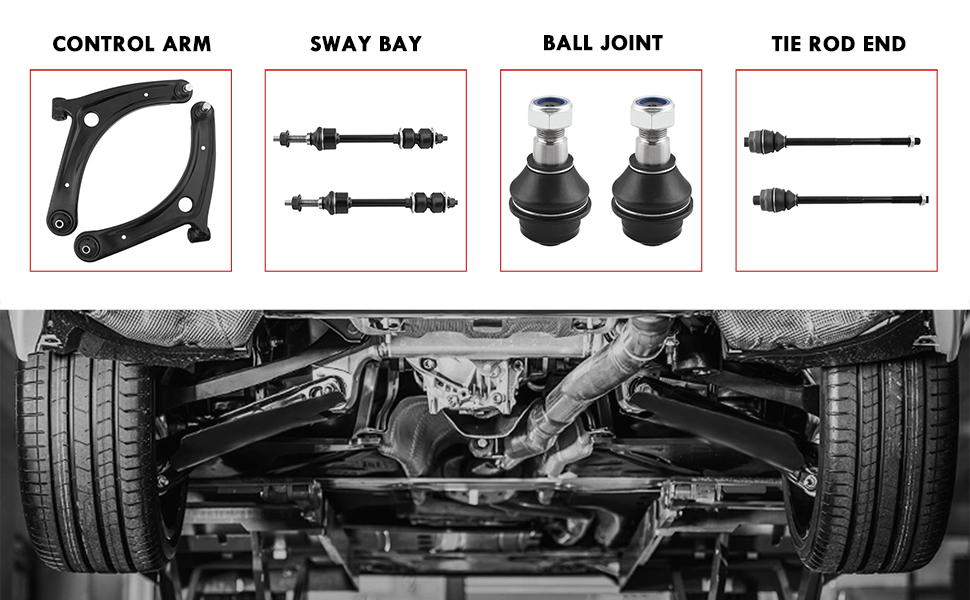 CONTROL ARM

SWAY BAY

BALL JOINT

TIE ROD END