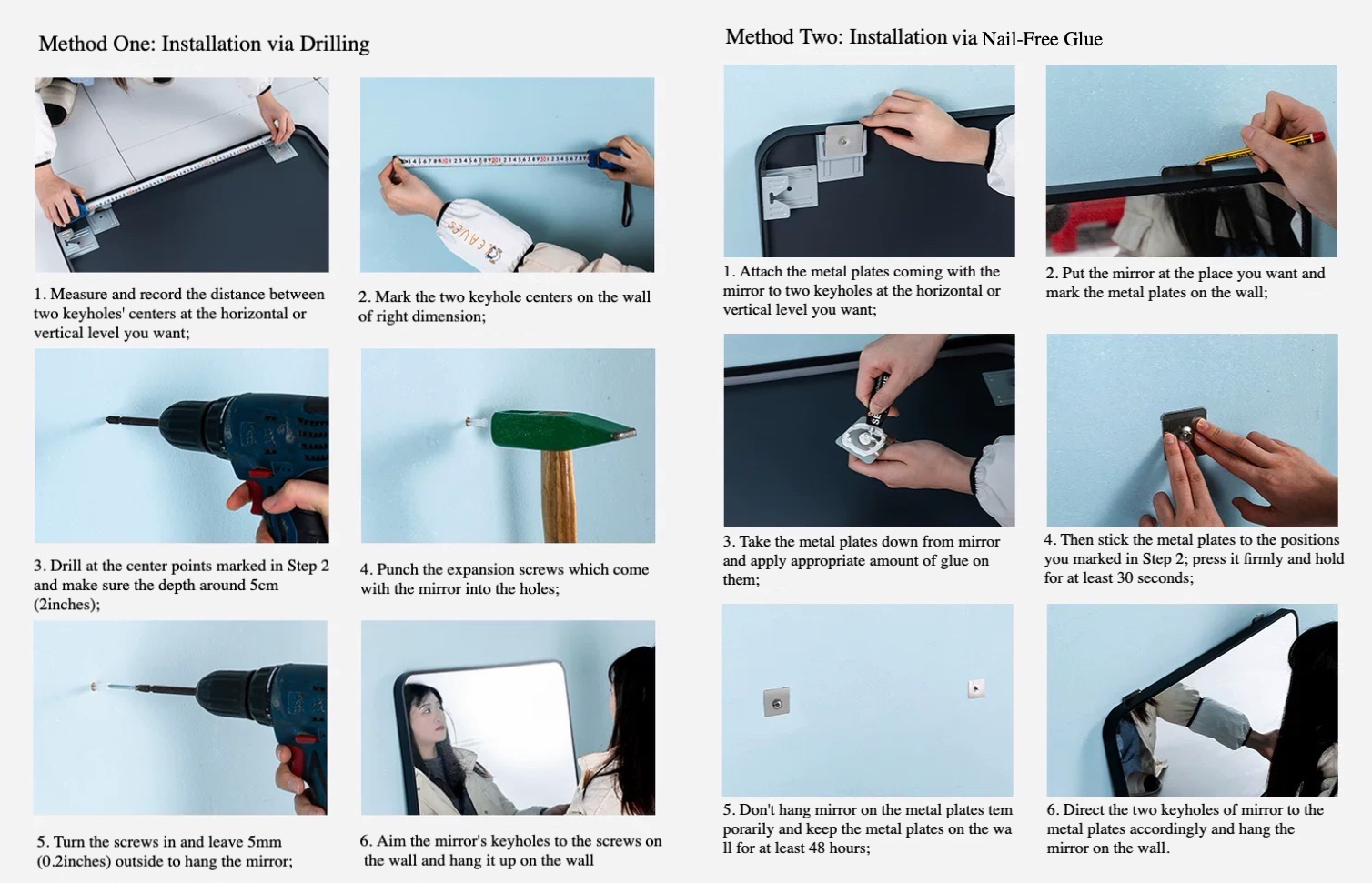 Method One: Installation via Drilling

1. Measure and record the distance between two keyholes' centers at the horizontal or vertical level you want;

2. Mark the two keyhole centers on the wall of right dimension;

3. Drill at the center points marked in Step 2 and make sure the depth around 5cm (2inches);

4. Punch the expansion screws which come with the mirror into the holes;

5. Turn the screws in and leave 5mm (0.2inches) outside to hang the mirror;

6. Aim the mirror's keyholes to the screws on the wall and hang it up on the wall

Method Two: Installation via Nail-Free Glue

1. Attach the metal plates coming with the mirror to two keyholes at the horizontal or vertical level you want;

2. Put the mirror at the place you want and mark the metal plates on the wall;

3. Take the metal plates down from mirror and apply appropriate amount of glue on them;

4. Then stick the metal plates to the positions you marked in Step 2; press it firmly and hold for at least 30 seconds;

5. Don't hang mirror on the metal plates tem porarily and keep the metal plates on the wa ll for at least 48 hours;

6. Direct the two keyholes of mirror to the metal plates accordingly and hang the mirror on the wall.