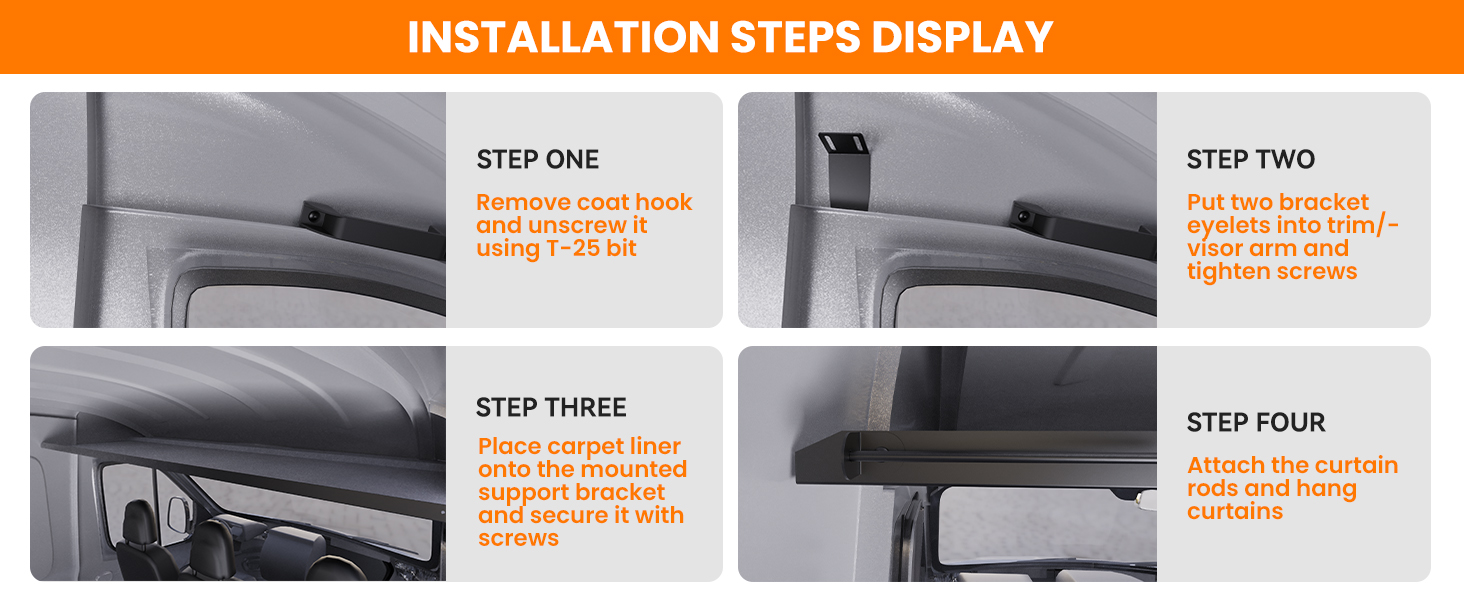 INSTALLATION STEPS DISPLAY

STEP ONE

Remove coat hook and unscrew it using T-25 bit

STEP TWO

Put two bracket eyelets into trim/-visor arm and tighten screws

STEP THREE

Place carpet liner onto the mounted support bracket and secure it with screws

STEP FOUR

Attach the curtain rods and hang curtains