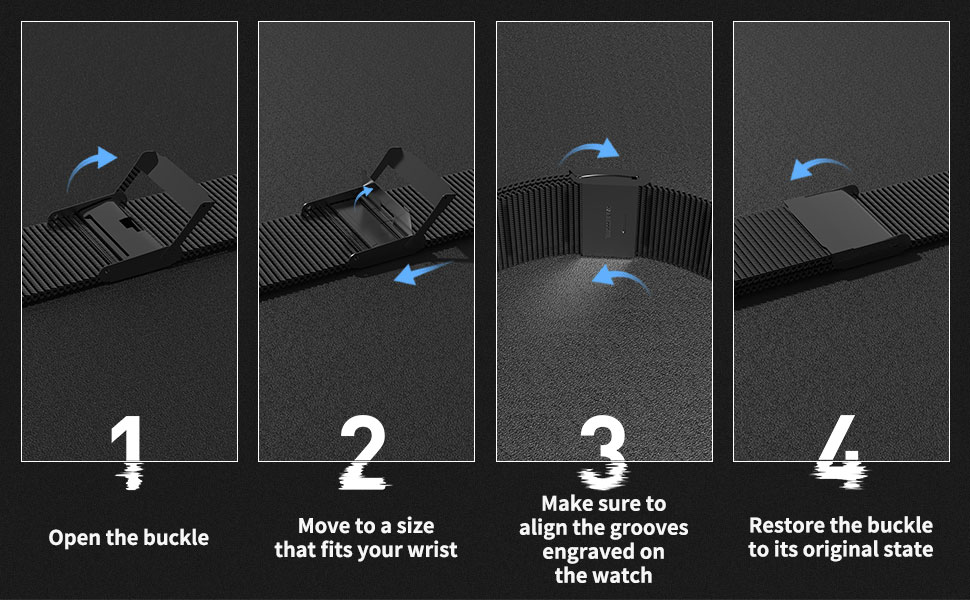 1

Open the buckle

2

Move to a size that fits your wrist

3

Make sure to align the grooves engraved on the watch

4

Restore the buckle to its original state