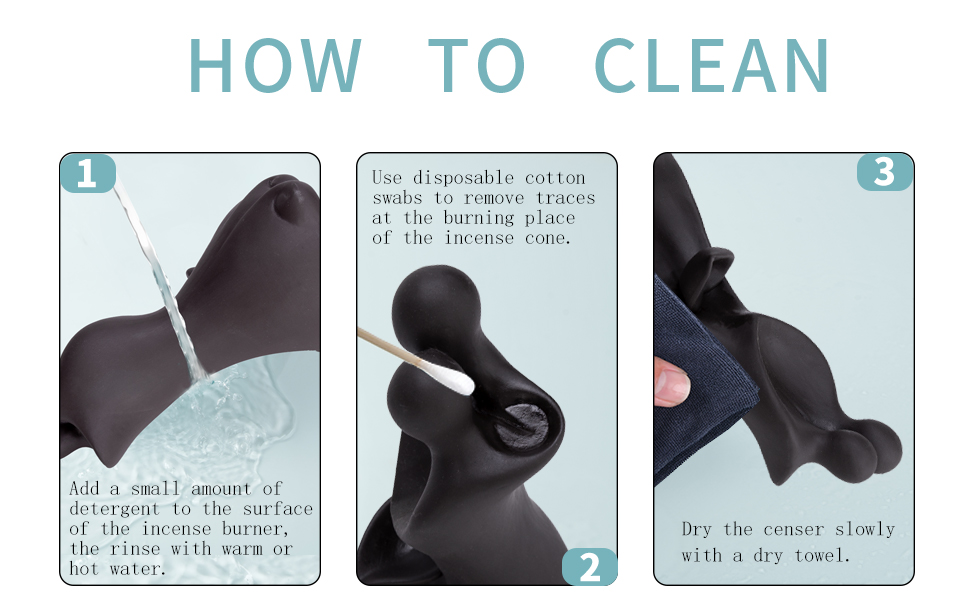 HOW TO CLEAN

1

Add a small amount of detergent to the surface of the incense burner, the rinse with warm or hot water.

Use disposable cotton swabs to remove traces at the burning place of the incense cone.

2

3

Dry the censer slowly with a dry towel.