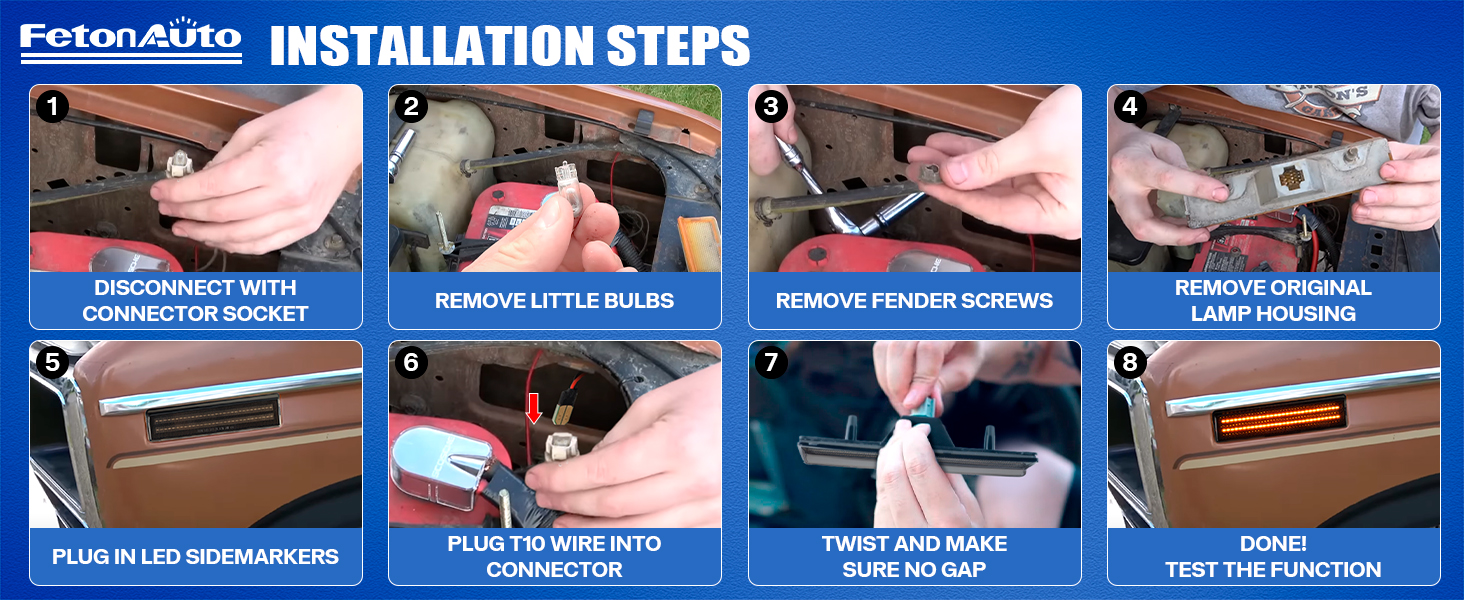 FetonAuto

INSTALLATION STEPS

1
DISCONNECT WITH CONNECTOR SOCKET

2
REMOVE LITTLE BULBS

3
REMOVE FENDER SCREWS

4
REMOVE ORIGINAL LAMP HOUSING

5
PLUG IN LED SIDEMARKERS

6
PLUG T10 WIRE INTO CONNECTOR

7
TWIST AND MAKE SURE NO GAP

8
DONE! TEST THE FUNCTION