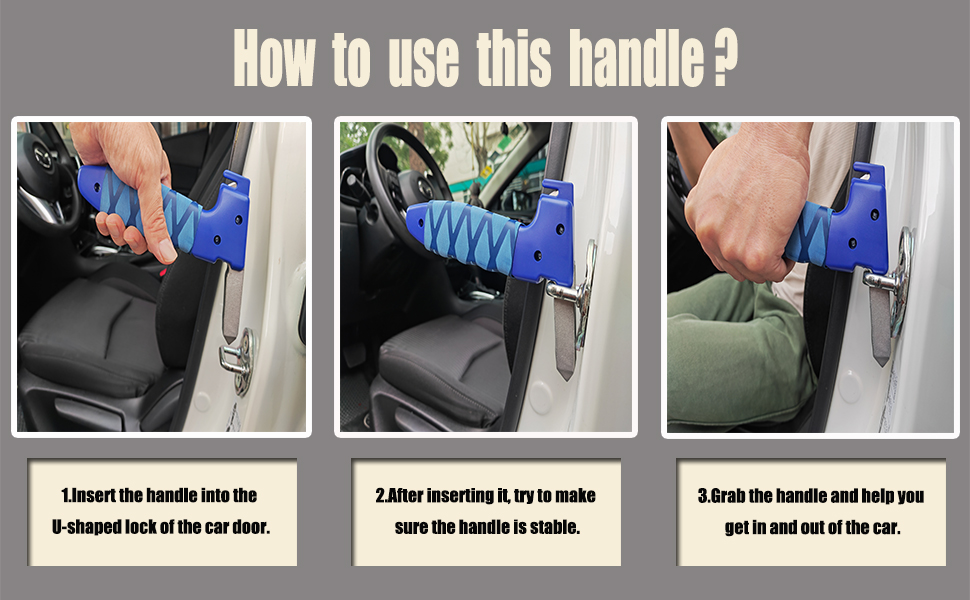 How to use this handle ?

1.Insert the handle into the U-shaped lock of the car door.

2.After inserting it, try to make sure the handle is stable.

3.Grab the handle and help you get in and out of the car.