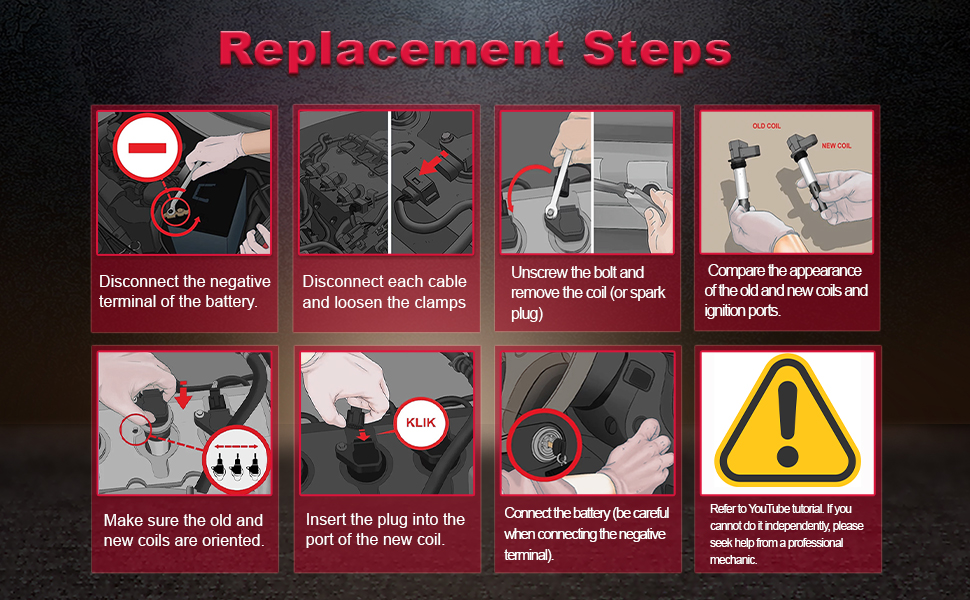 Replacement Steps

Disconnect the negative terminal of the battery.

Disconnect each cable and loosen the clamps

Unscrew the bolt and remove the coil (or spark plug)

OLD COIL
NEW COIL

Compare the appearance of the old and new coils and ignition ports.

Make sure the old and new coils are oriented.

KLIK

Insert the plug into the port of the new coil.

Connect the battery (be careful when connecting the negative terminal).

Refer to YouTube tutorial. If you cannot do it independently, please seek help from a professional mechanic.