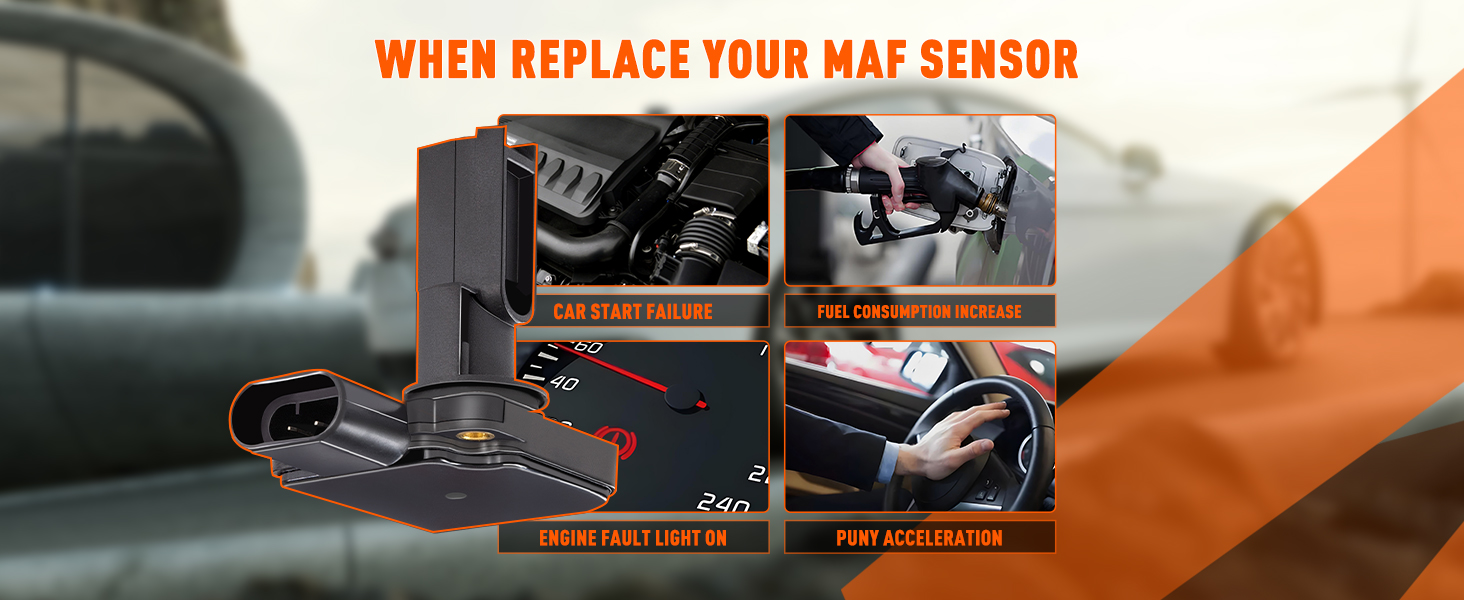 WHEN REPLACE YOUR MAF SENSOR

CAR START FAILURE

FUEL CONSUMPTION INCREASE

60

40

240

ENGINE FAULT LIGHT ON

PUNY ACCELERATION