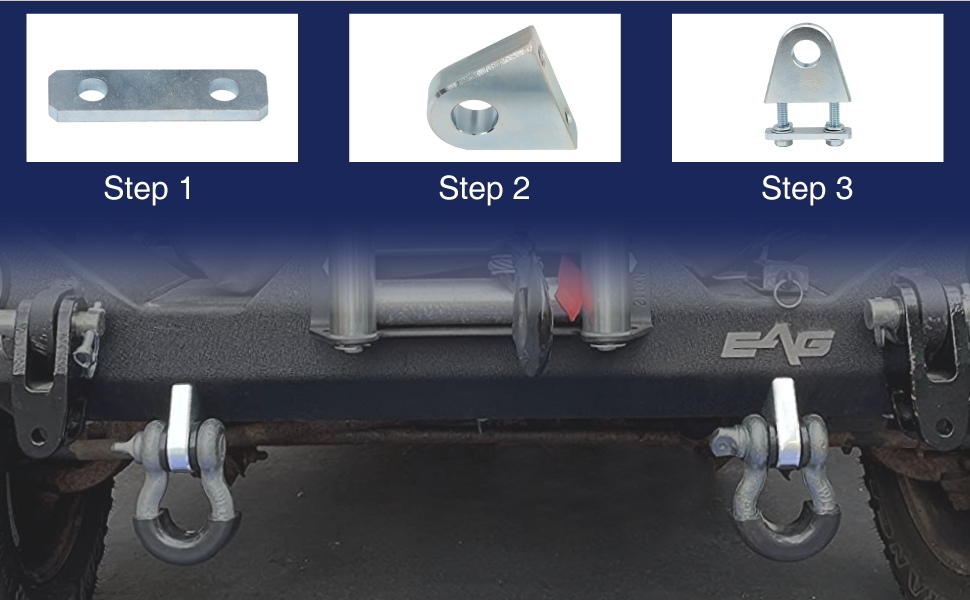 Step 1

Step 2

Step 3

EAG