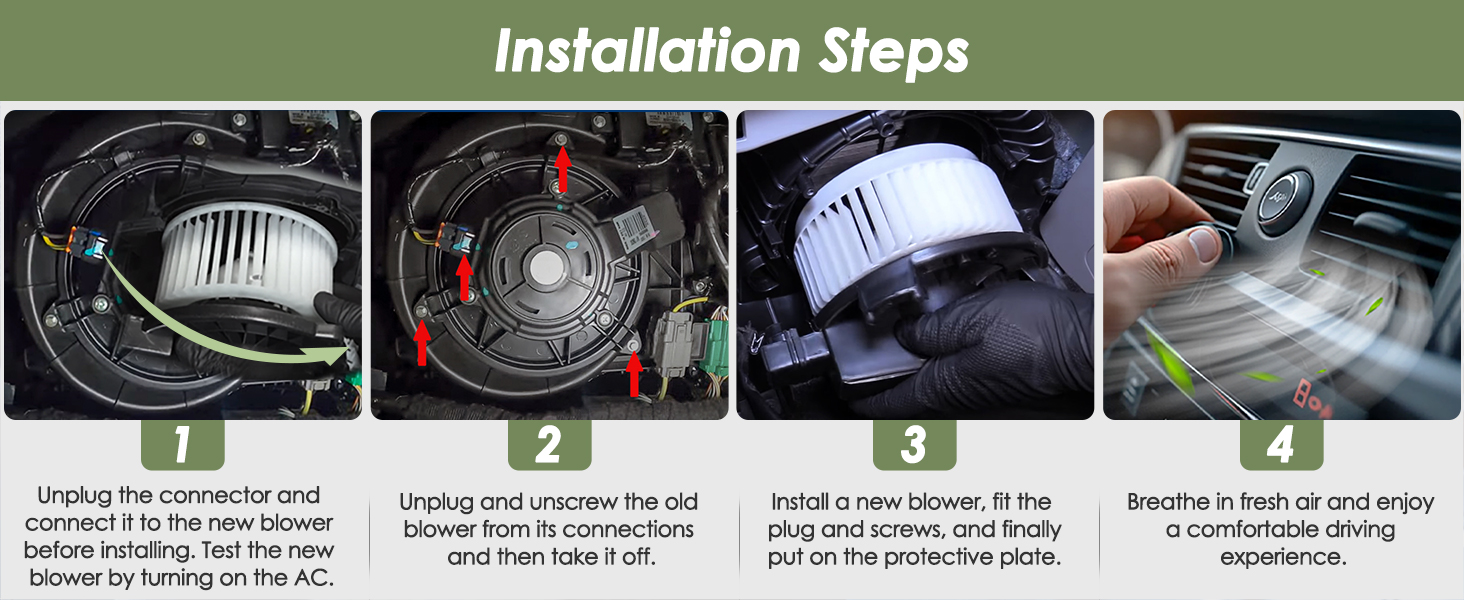 Installation Steps

1

Unplug the connector and connect it to the new blower before installing. Test the new blower by turning on the AC.

2

Unplug and unscrew the old blower from its connections and then take it off.

3

Install a new blower, fit the plug and screws, and finally put on the protective plate.

4

Breathe in fresh air and enjoy a comfortable driving experience.