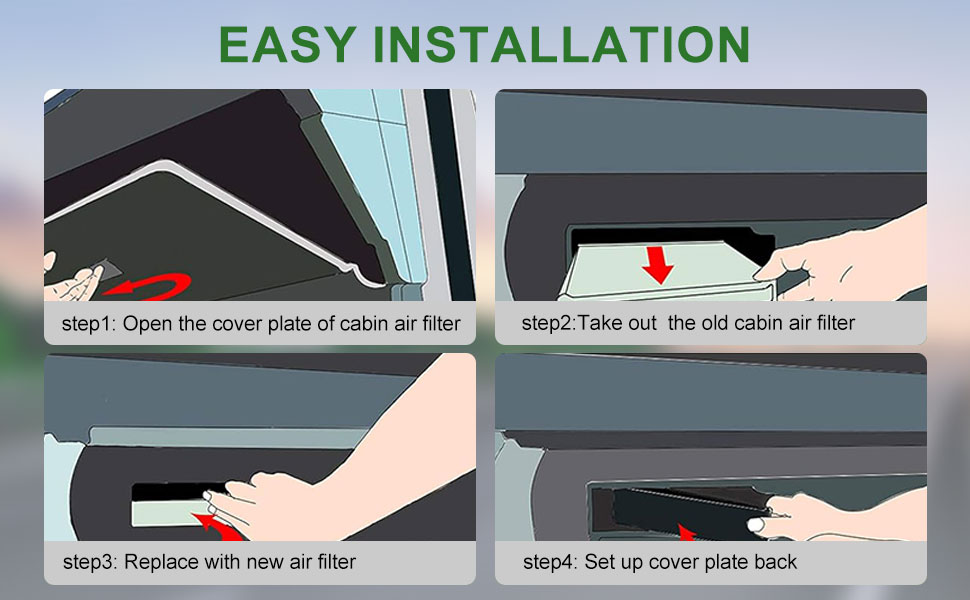 EASY INSTALLATION

step1: Open the cover plate of cabin air filter

step2:Take out  the old cabin air filter

step3: Replace with new air filter

step4: Set up cover plate back