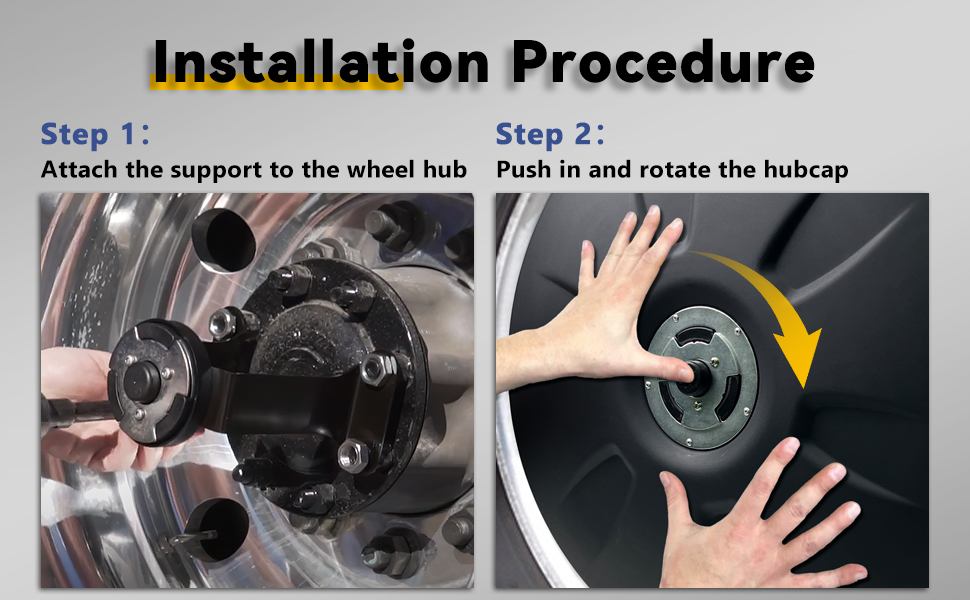 Installation Procedure

Step 1：
Attach the support to the wheel hub

Step 2：
Push in and rotate the hubcap