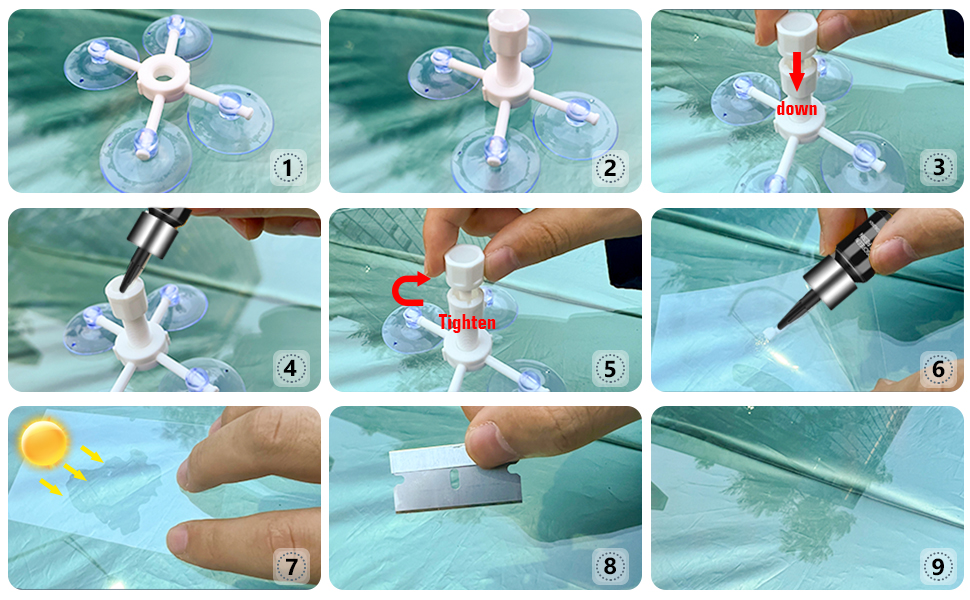 1

2

down

3

4

Tighten

5

6

7

8

9