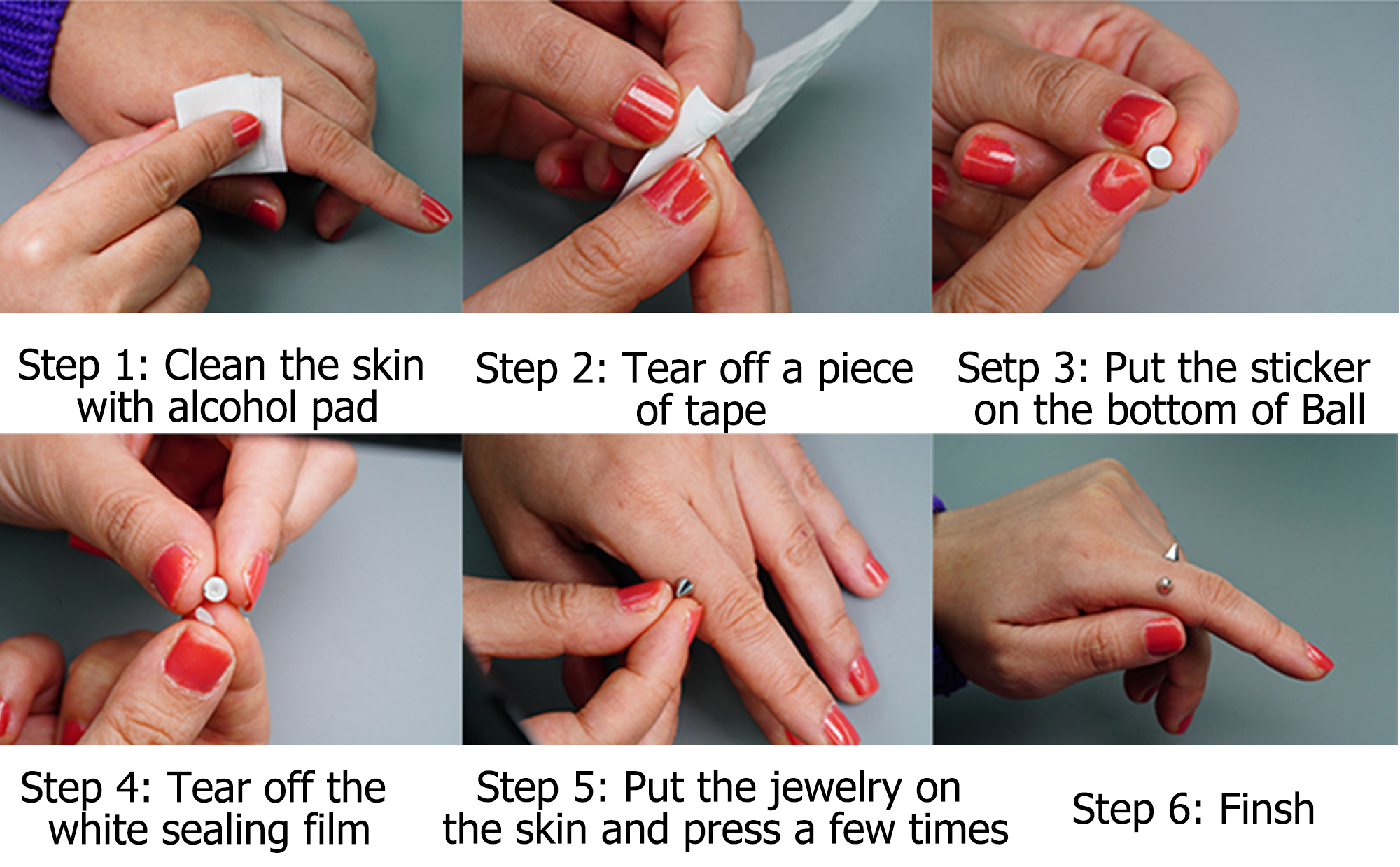 Step 1: Clean the skin with alcohol pad

Step 2: Tear off a piece of tape

Setp 3: Put the sticker on the bottom of Ball

Step 4: Tear off the white sealing film

Step 5: Put the jewelry on the skin and press a few times

Step 6: Finsh