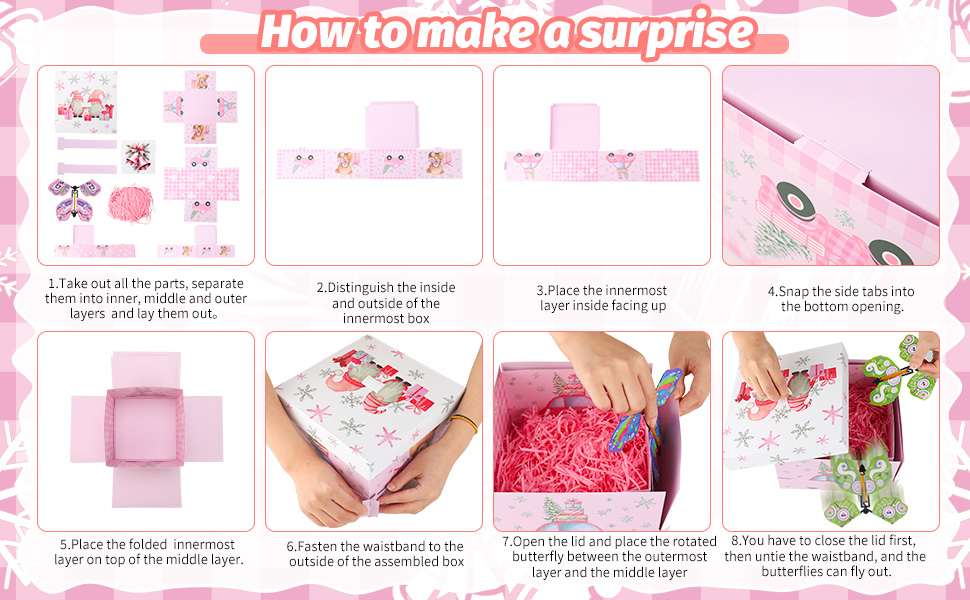 How to make a surprise

1.Take out all the parts, separate them into inner, middle and outer layers and lay them out。

2.Distinguish the inside and outside of the innermost box

3.Place the innermost layer inside facing up

4.Snap the side tabs into the bottom opening.

5.Place the folded innermost layer on top of the middle layer.

6.Fasten the waistband to the outside of the assembled box

7.Open the lid and place the rotated butterfly between the outermost layer and the middle layer

8.You have to close the lid first, then untie the waistband, and the butterflies can fly out.