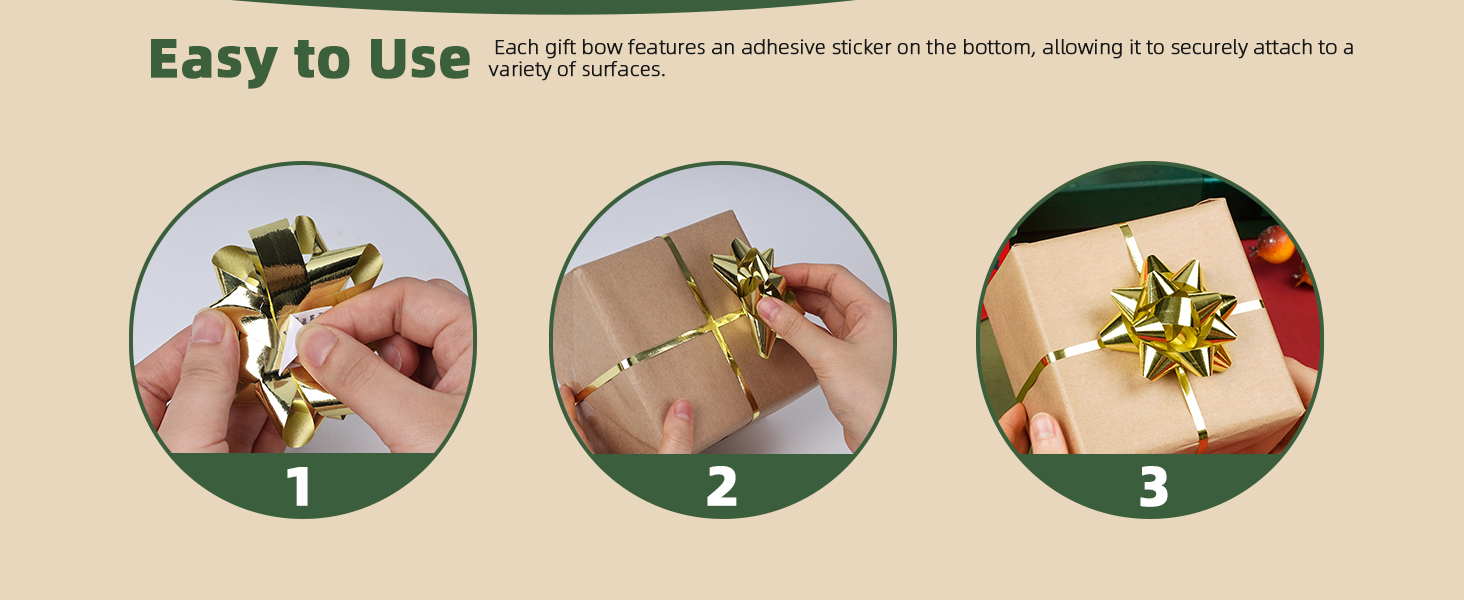 Easy to Use

Each gift bow features an adhesive sticker on the bottom, allowing it to securely attach to a variety of surfaces.

1

2

3