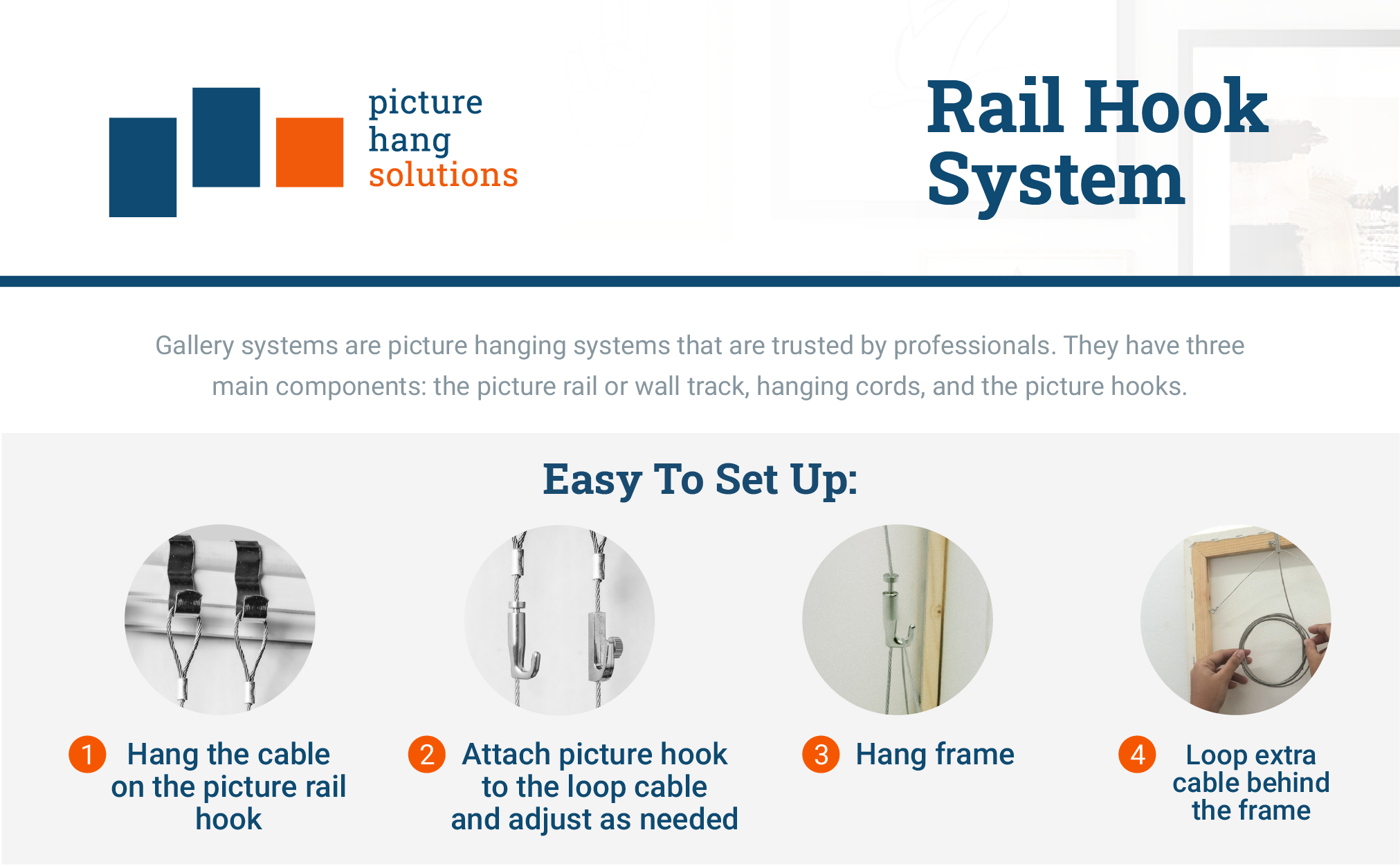 picture
hang
solutions

Rail Hook System

Gallery systems are picture hanging systems that are trusted by professionals. They have three main components: the picture rail or wall track, hanging cords, and the picture hooks.

Easy To Set Up:

1 Hang the cable on the picture rail hook

2 Attach picture hook to the loop cable and adjust as needed

3 Hang frame

4 Loop extra cable behind the frame