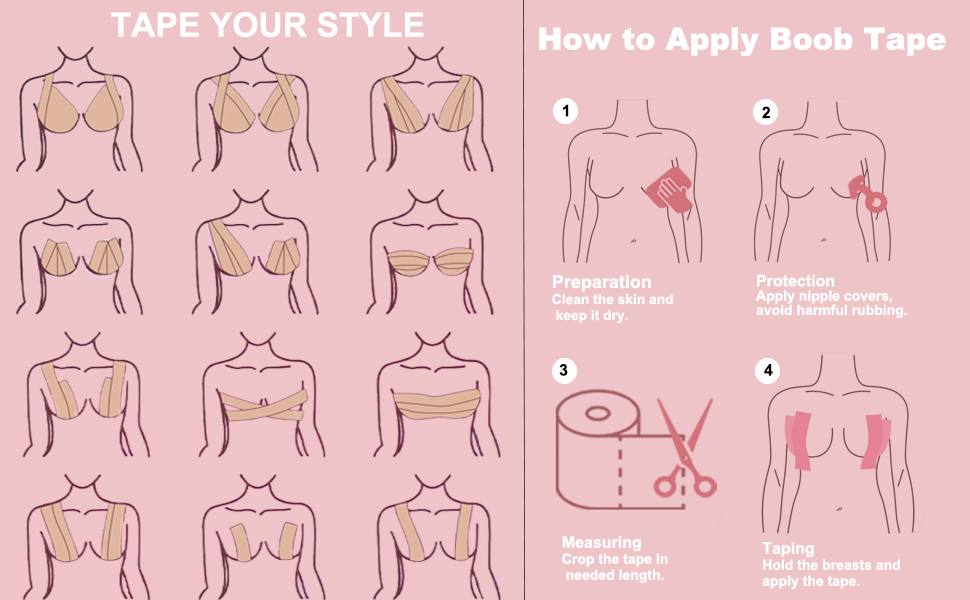 TAPE YOUR STYLE

How to Apply Boob Tape

1

Preparation
Clean the skin and keep it dry.

2

Protection
Apply nipple covers, avoid harmful rubbing.

3

Measuring
Crop the tape in needed length.

4

Taping
Hold the breasts and apply the tape.