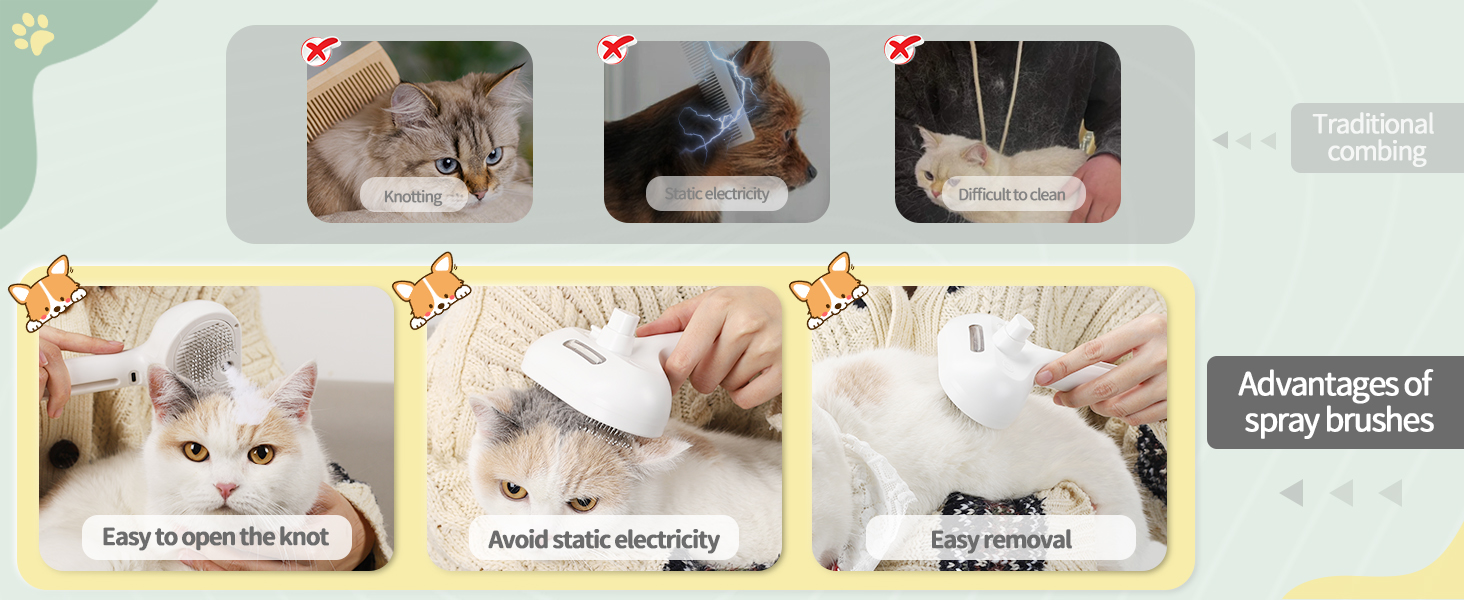 Knotting

Static electricity

Difficult to clean

Traditional combing

Easy to open the knot

Avoid static electricity

Easy removal

Advantages of spray brushes