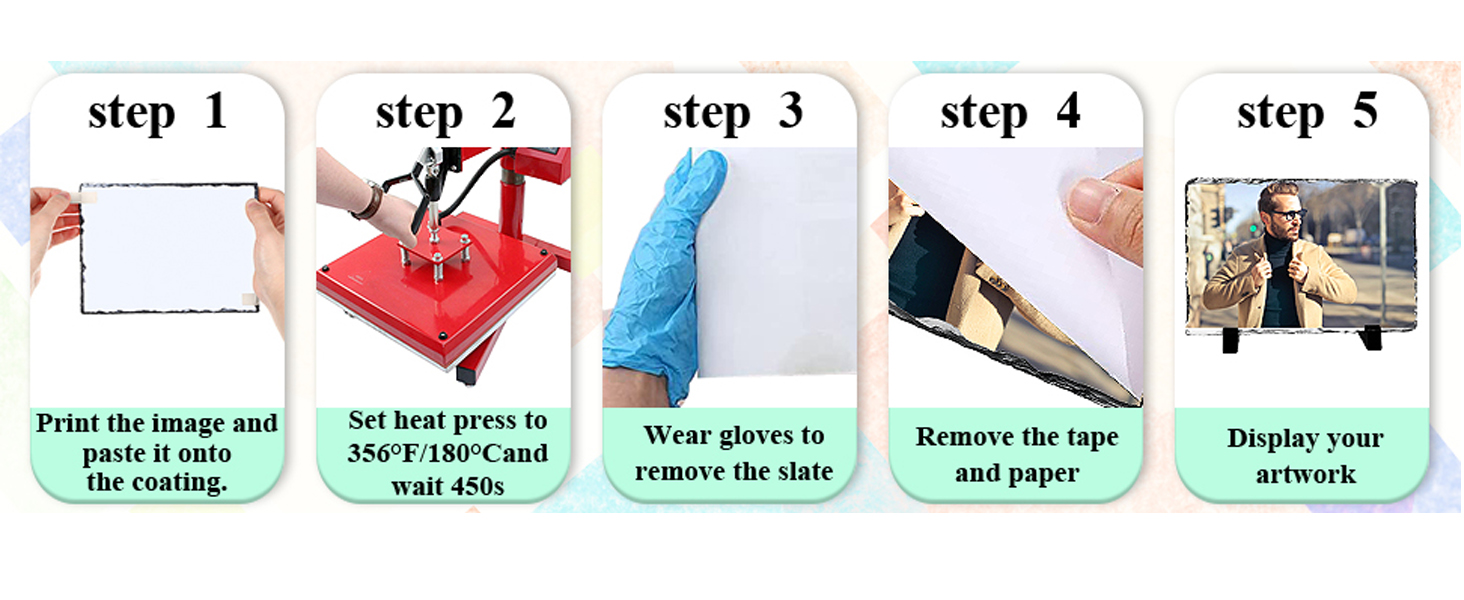 step 1

Print the image and paste it onto the coating.

step 2

Set heat press to 356°F/180°Cand wait 450s

step 3

Wear gloves to remove the slate

step 4

Remove the tape and paper

step 5

Display your artwork