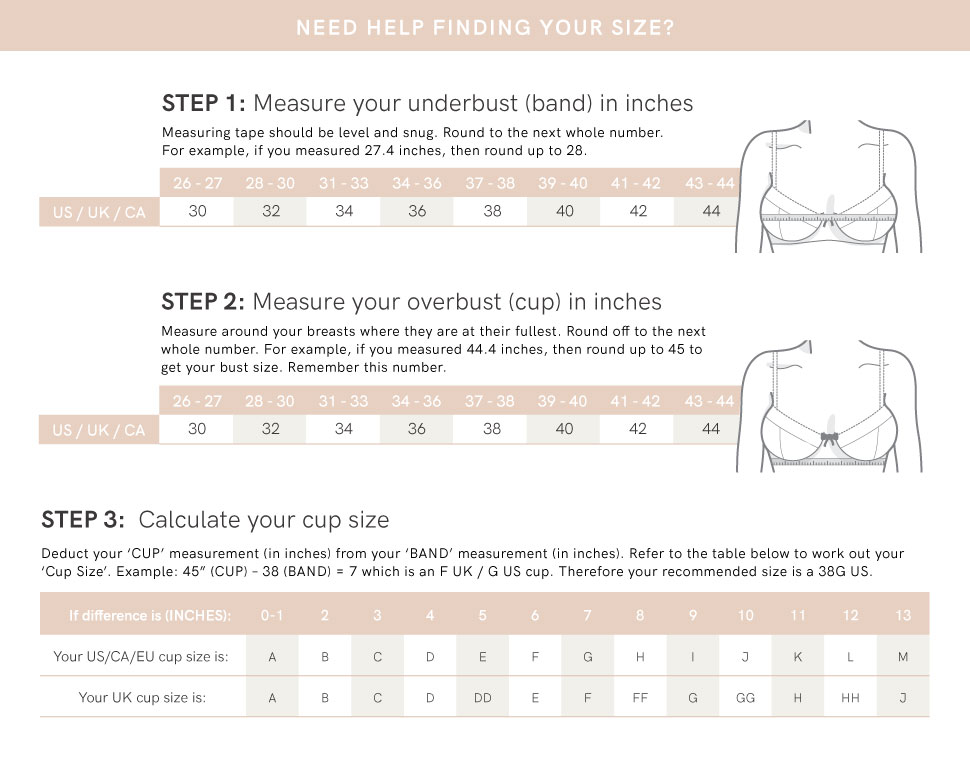 NEED HELP FINDING YOUR SIZE?

STEP 1: Measure your underbust (band) in inches

Measuring tape should be level and snug. Round to the next whole number. For example, if you measured 27.4 inches, then round up to 28.

| | 26 - 27 | 28 - 30 | 31 - 33 | 34 - 36 | 37 - 38 | 39 - 40 | 41 - 42 | 43 - 44 |
|---|---|---|---|---|---|---|---|---|
| US / UK / CA | 30 | 32 | 34 | 36 | 38 | 40 | 42 | 44 |

STEP 2: Measure your overbust (cup) in inches

Measure around your breasts where they are at their fullest. Round off to the next whole number. For example, if you measured 44.4 inches, then round up to 45 to get your bust size. Remember this number.

| | 26 - 27 | 28 - 30 | 31 - 33 | 34 - 36 | 37 - 38 | 39 - 40 | 41 - 42 | 43 - 44 |
|---|---|---|---|---|---|---|---|---|
| US / UK / CA | 30 | 32 | 34 | 36 | 38 | 40 | 42 | 44 |

STEP 3: Calculate your cup size

Deduct your 'CUP' measurement (in inches) from your 'BAND' measurement (in inches). Refer to the table below to work out your 'Cup Size'. Example: 45" (CUP) - 38 (BAND) = 7 which is an F UK / G US cup. Therefore your recommended size is a 38G US.

| If difference is (INCHES): | 0-1 | 2 | 3 | 4 | 5 | 6 | 7 | 8 | 9 | 10 | 11 | 12 | 13 |
|---|---|---|---|---|---|---|---|---|---|---|---|---|---|
| Your US/CA/EU cup size is: | A | B | C | D | E | F | G | H | I | J | K | L | M |
| Your UK cup size is: | A | B | C | D | DD | E | F | FF | G | GG | H | HH | J |