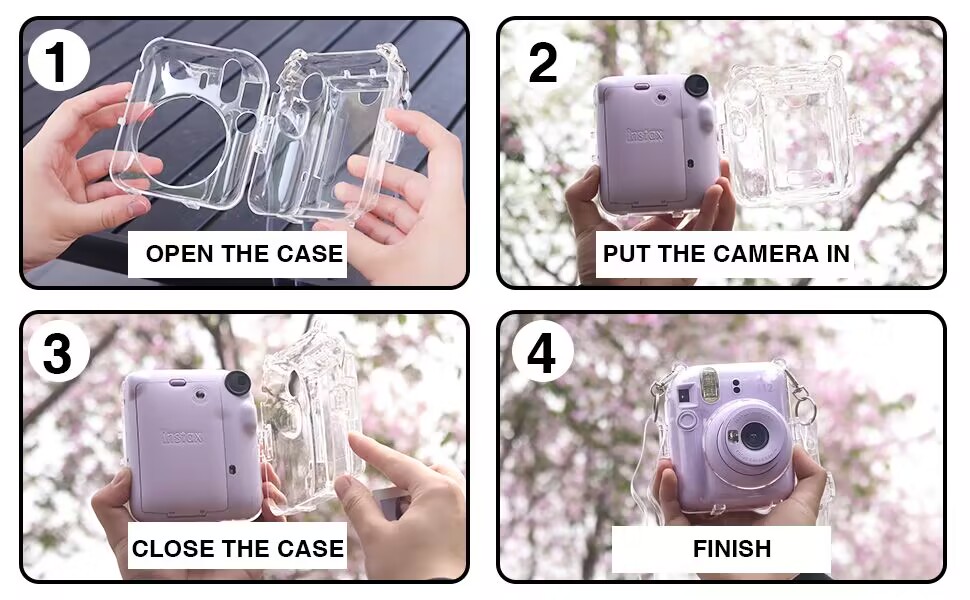 1
OPEN THE CASE

2
instax
PUT THE CAMERA IN

3
instax
CLOSE THE CASE

4
FINISH