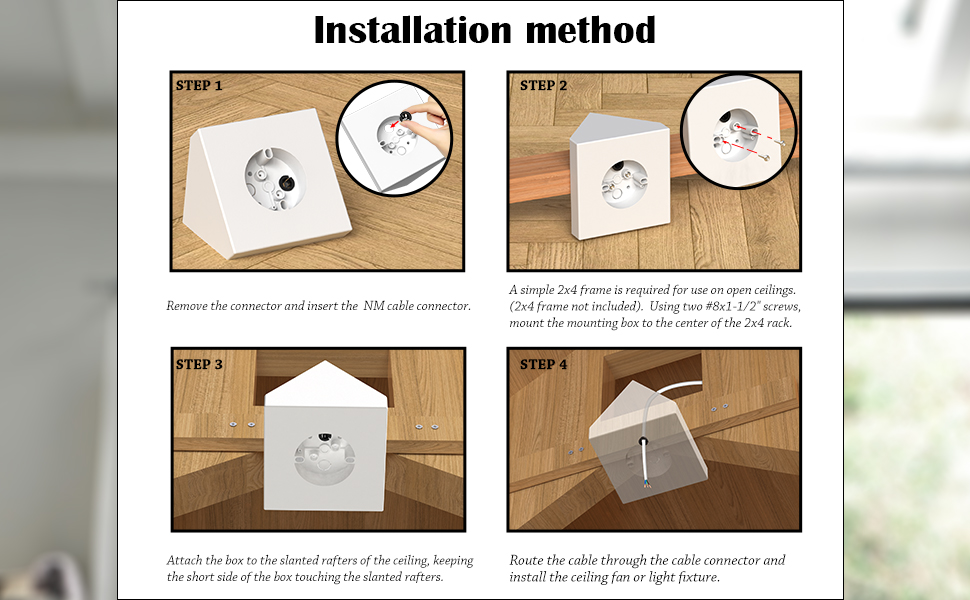 Installation method

STEP 1

Remove the connector and insert the NM cable connector.

STEP 2

A simple 2x4 frame is required for use on open ceilings. (2x4 frame not included). Using two #8x1-1/2" screws, mount the mounting box to the center of the 2x4 rack.

STEP 3

Attach the box to the slanted rafters of the ceiling, keeping the short side of the box touching the slanted rafters.

STEP 4

Route the cable through the cable connector and install the ceiling fan or light fixture.