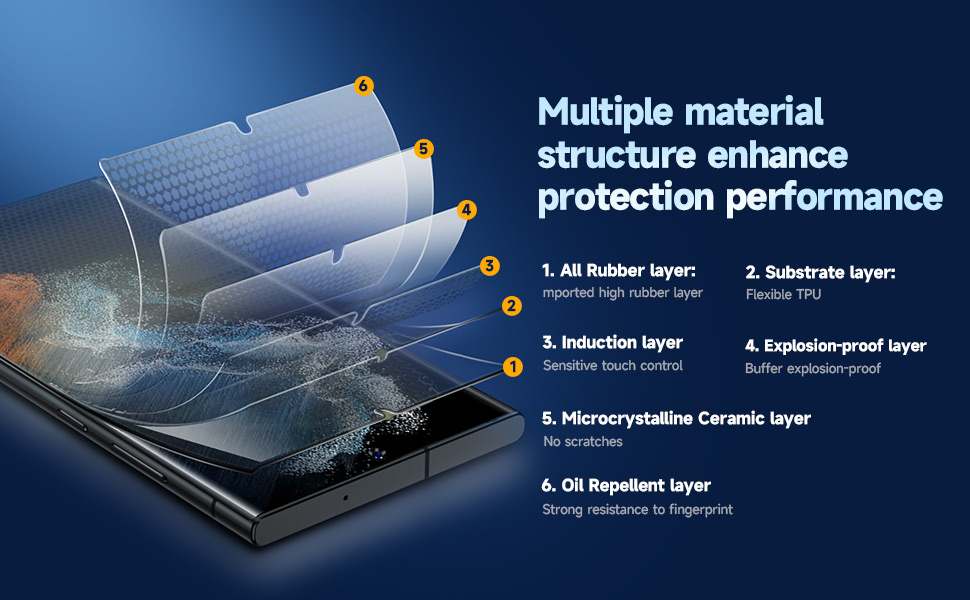 6

5

4

3

2

1

Multiple material structure enhance protection performance

1. All Rubber layer:
mported high rubber layer

2. Substrate layer:
Flexible TPU

3. Induction layer
Sensitive touch control

4. Explosion-proof layer
Buffer explosion-proof

5. Microcrystalline Ceramic layer
No scratches

6. Oil Repellent layer
Strong resistance to fingerprint