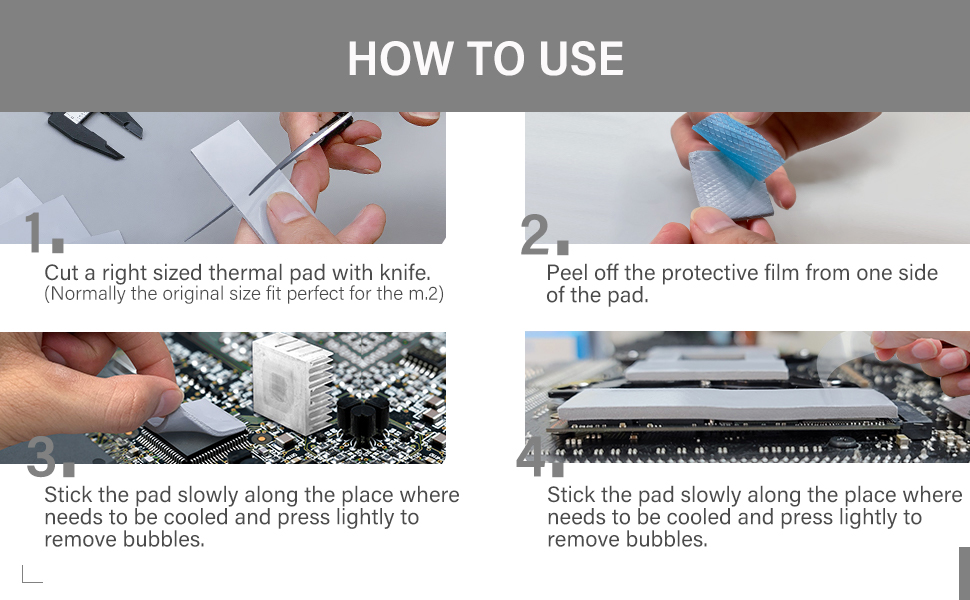 HOW TO USE

1.
Cut a right sized thermal pad with knife.
(Normally the original size fit perfect for the m.2)

2.
Peel off the protective film from one side of the pad.

3.
Stick the pad slowly along the place where needs to be cooled and press lightly to remove bubbles.

4.
Stick the pad slowly along the place where needs to be cooled and press lightly to remove bubbles.