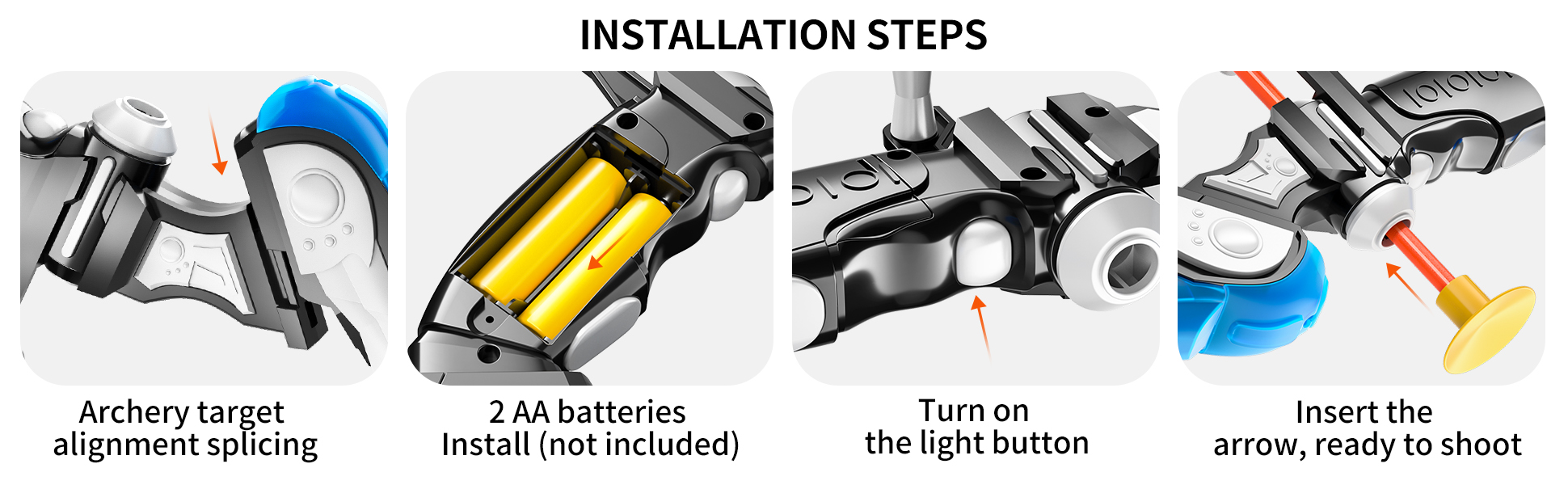 INSTALLATION STEPS

Archery target alignment splicing

2 AA batteries Install (not included)

Turn on the light button

Insert the arrow, ready to shoot