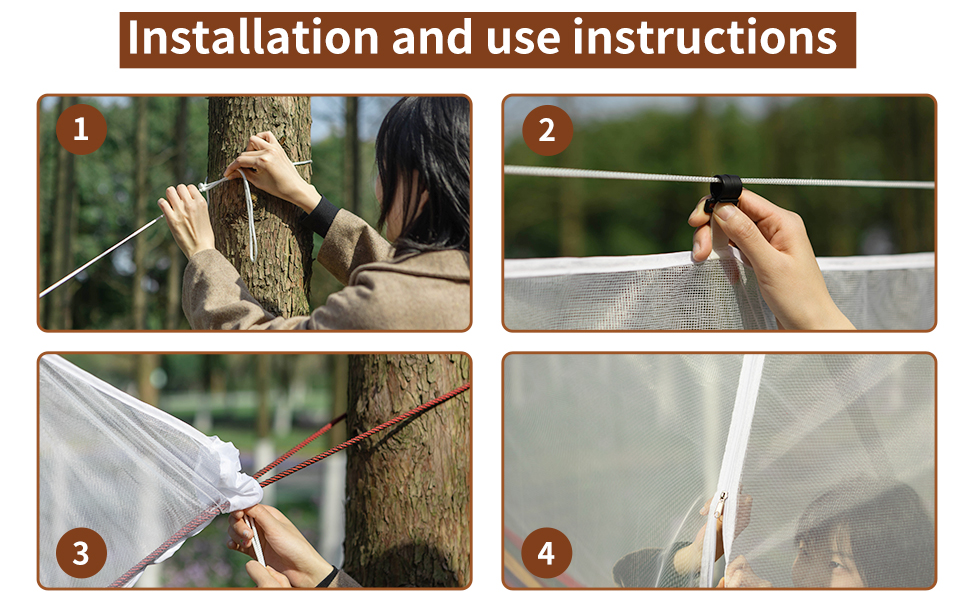 Installation and use instructions

1

2

3

4