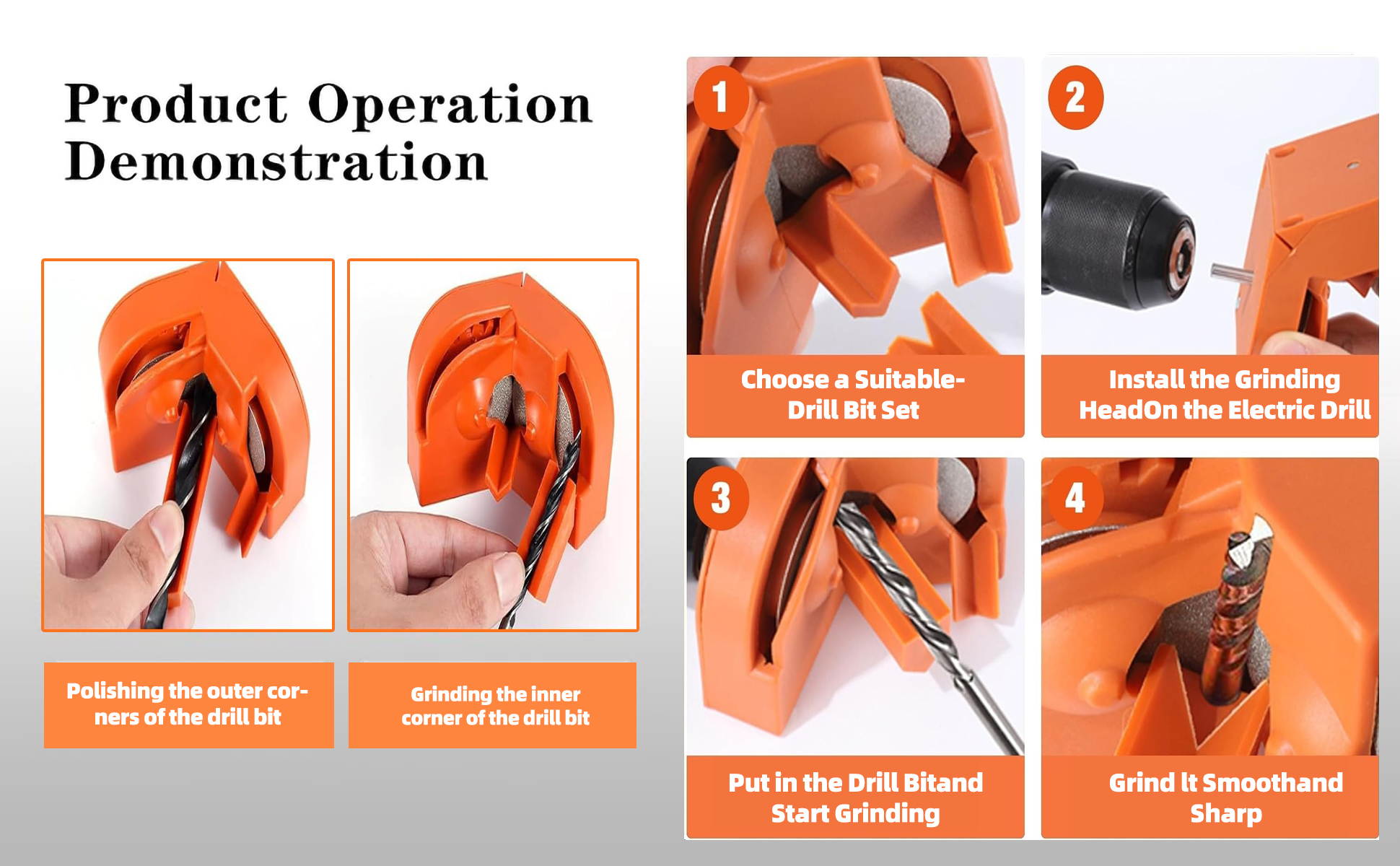 Product Operation Demonstration

Polishing the outer corners of the drill bit

Grinding the inner corner of the drill bit

1

Choose a Suitable-Drill Bit Set

2

Install the Grinding HeadOn the Electric Drill

3

Put in the Drill Bitand Start Grinding

4

Grind lt Smoothand Sharp