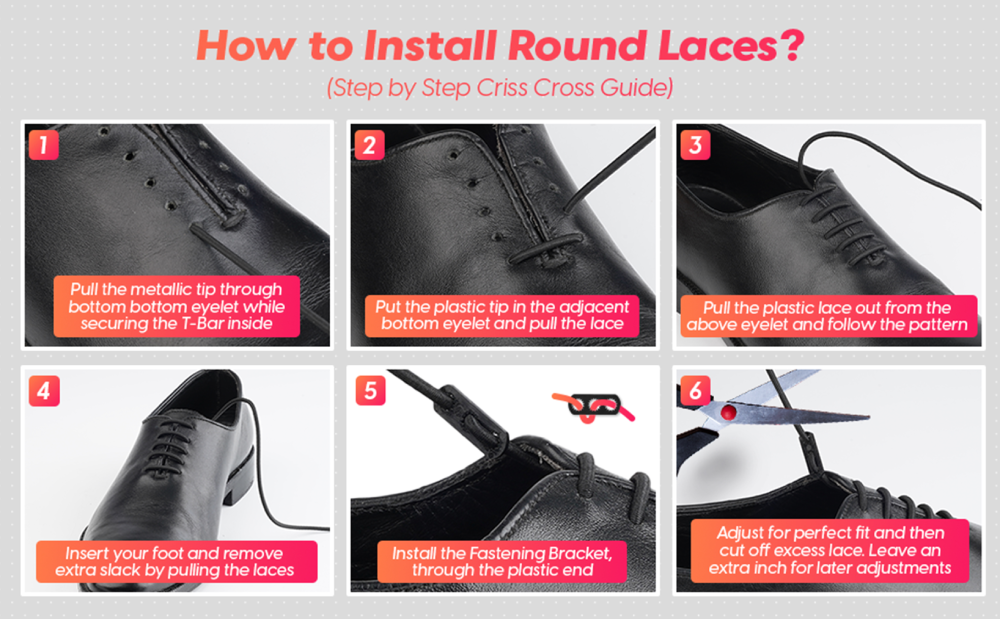 How to Install Round Laces?

(Step by Step Criss Cross Guide)

1

Pull the metallic tip through bottom bottom eyelet while securing the T-Bar inside

2

Put the plastic tip in the adjacent bottom eyelet and pull the lace

3

Pull the plastic lace out from the above eyelet and follow the pattern

4

Insert your foot and remove extra slack by pulling the laces

5

Install the Fastening Bracket, through the plastic end

6

Adjust for perfect fit and then cut off excess lace. Leave an extra inch for later adjustments