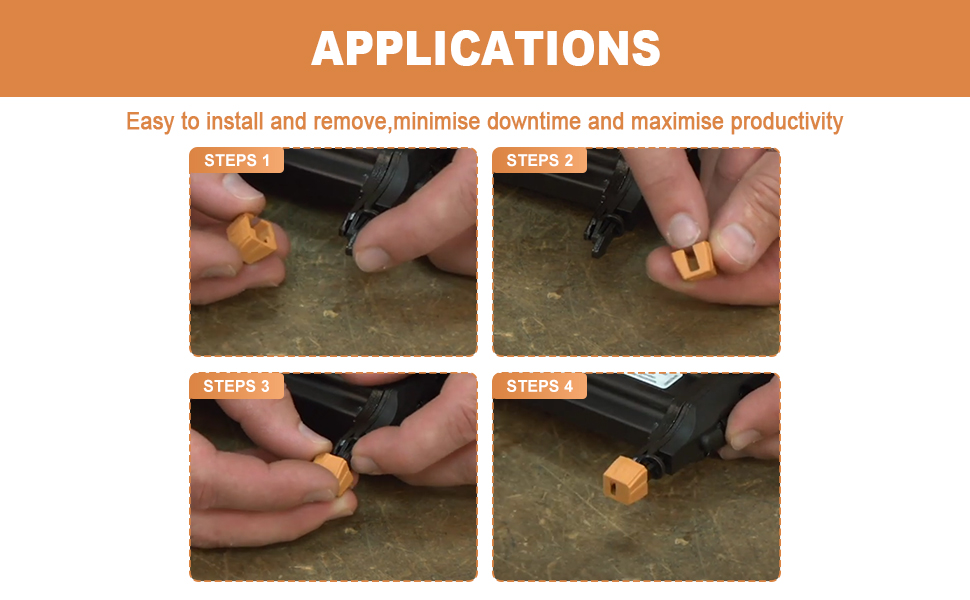 APPLICATIONS

Easy to install and remove,minimise downtime and maximise productivity

STEPS 1

STEPS 2

STEPS 3

STEPS 4