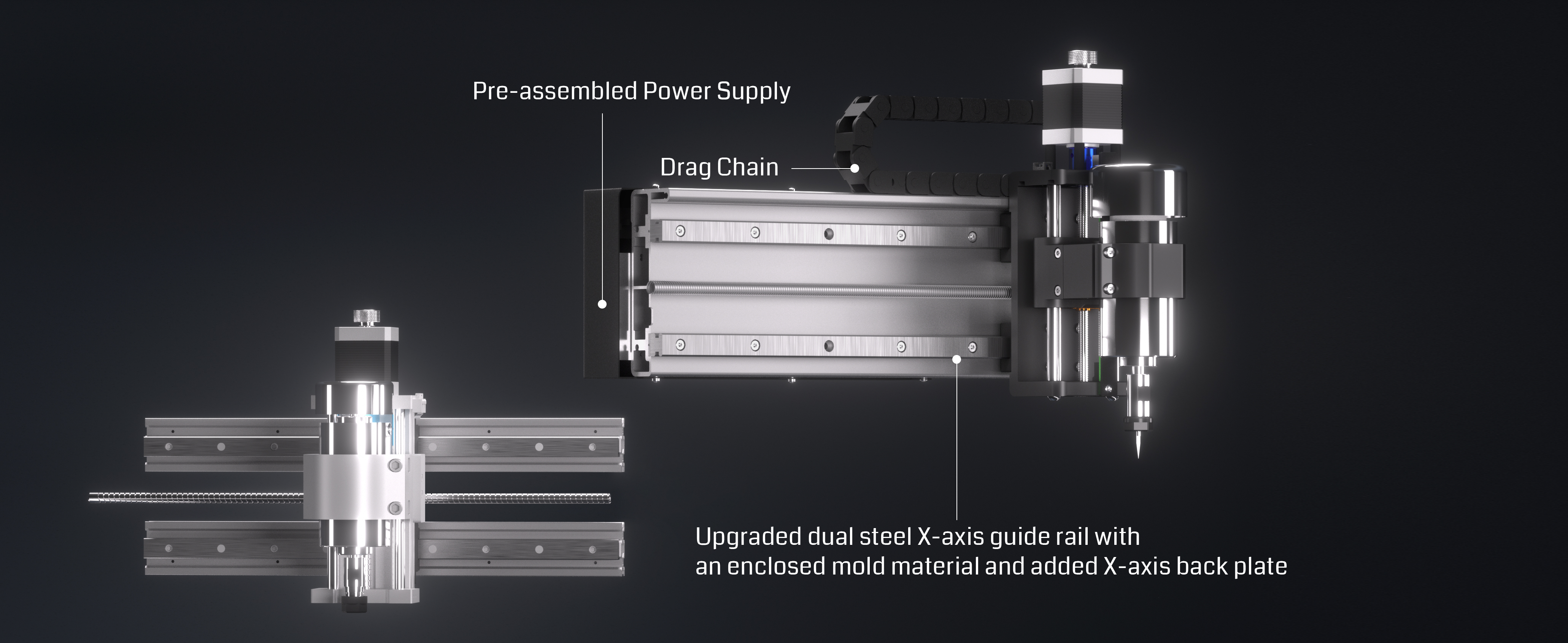 Pre-assembled Power Supply

Drag Chain

Upgraded dual steel X-axis guide rail with an enclosed mold material and added X-axis back plate