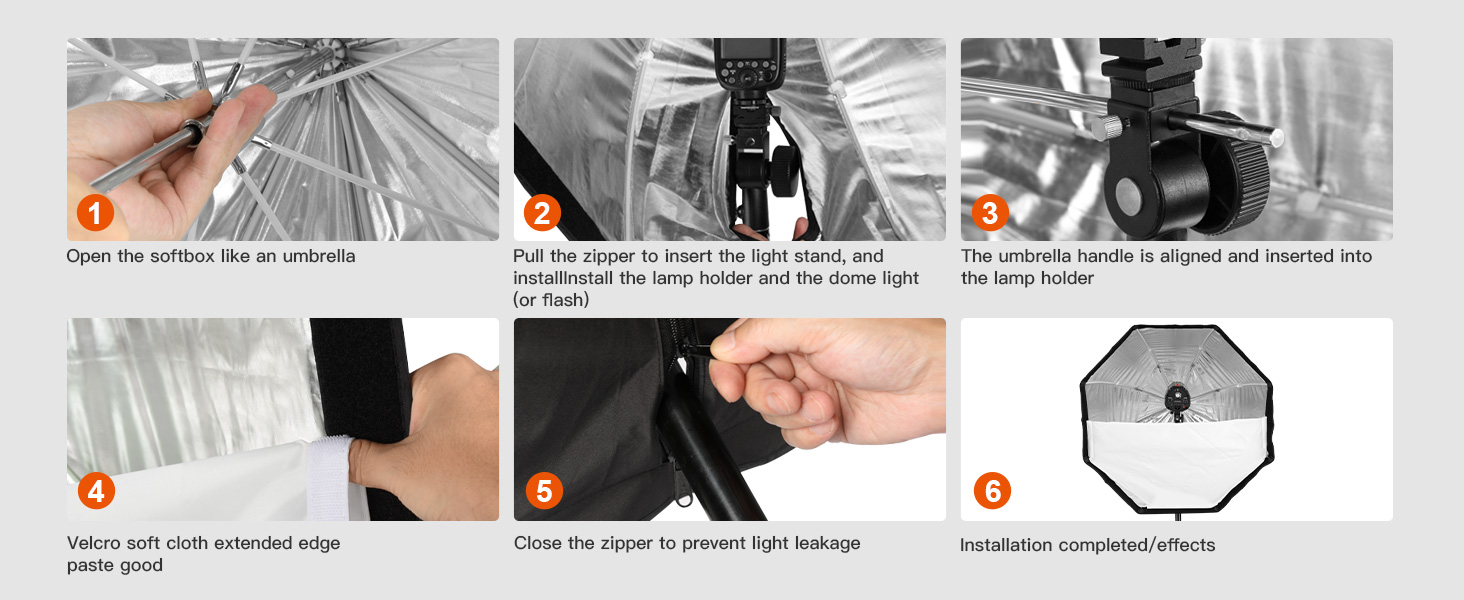 1

Open the softbox like an umbrella

2

Pull the zipper to insert the light stand, and installInstall the lamp holder and the dome light (or flash)

3

The umbrella handle is aligned and inserted into the lamp holder

4

Velcro soft cloth extended edge paste good

5

Close the zipper to prevent light leakage

6

Installation completed/effects