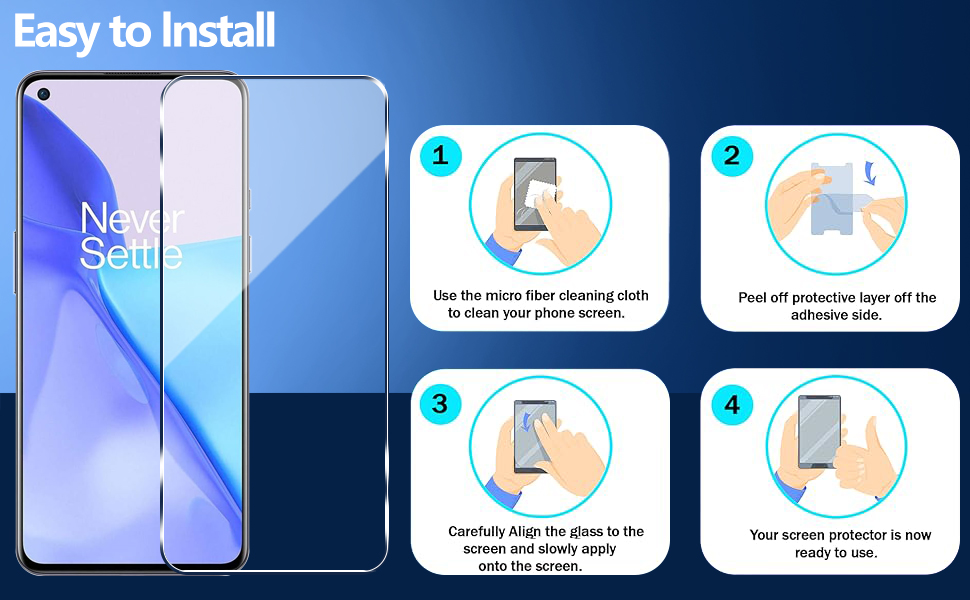 Easy to Install

Never Settle

1
Use the micro fiber cleaning cloth to clean your phone screen.

2
Peel off protective layer off the adhesive side.

3
Carefully Align the glass to the screen and slowly apply onto the screen.

4
Your screen protector is now ready to use.