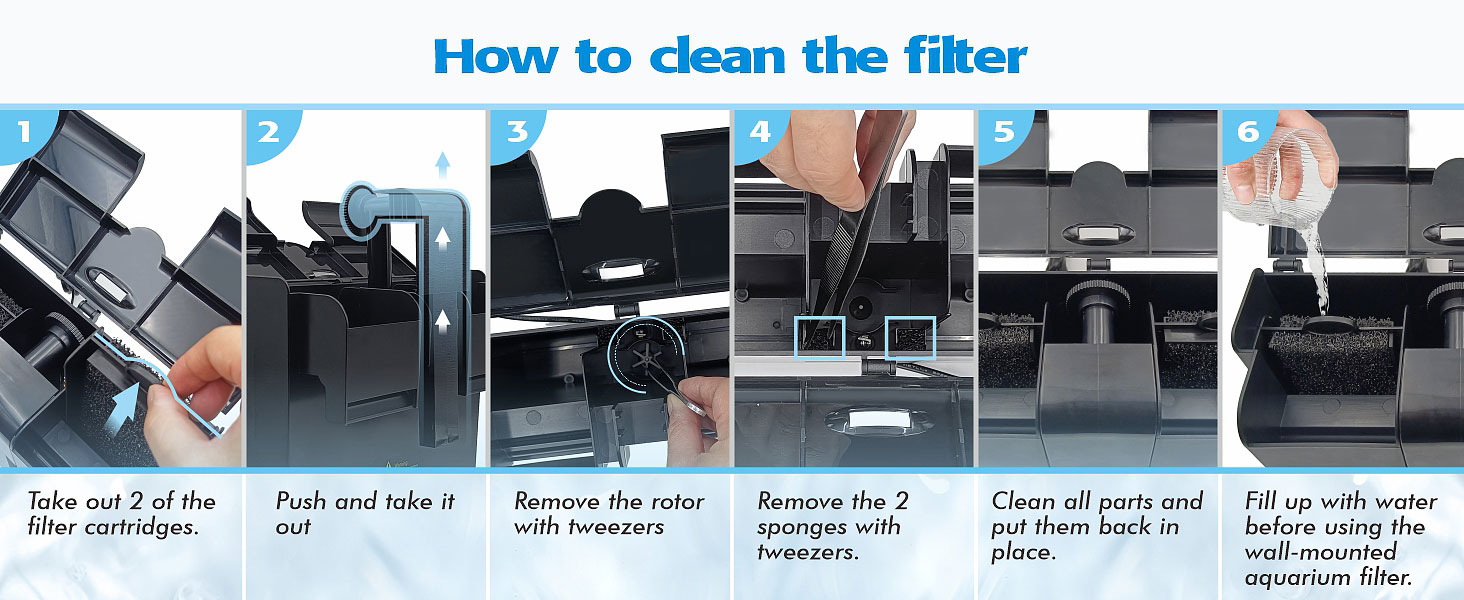 How to clean the filter

1

Take out 2 of the filter cartridges.

2

Push and take it out

3

Remove the rotor with tweezers

4

Remove the 2 sponges with tweezers.

5

Clean all parts and put them back in place.

6

Fill up with water before using the wall-mounted aquarium filter.