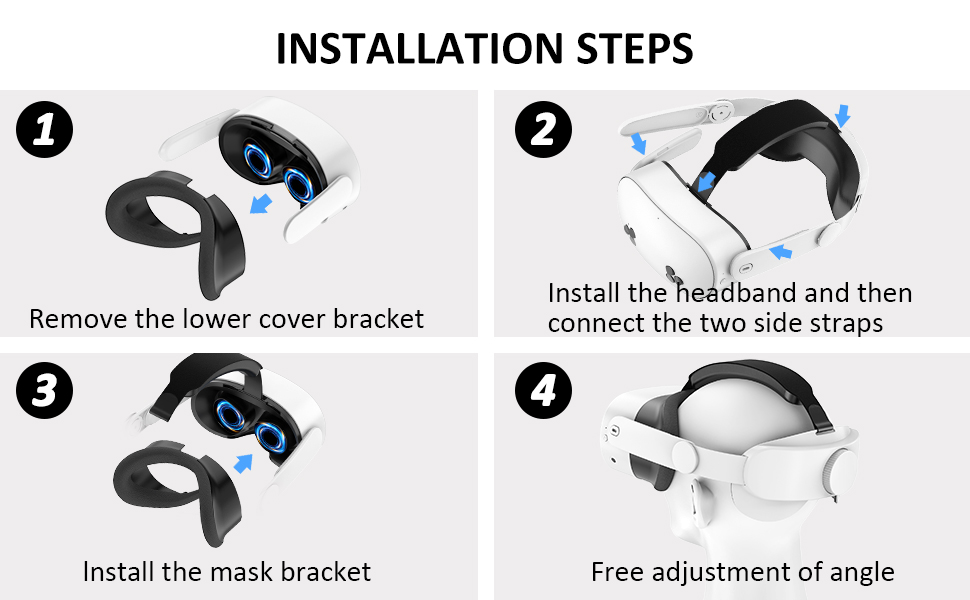 INSTALLATION STEPS

1

Remove the lower cover bracket

2

Install the headband and then connect the two side straps

3

Install the mask bracket

4

Free adjustment of angle