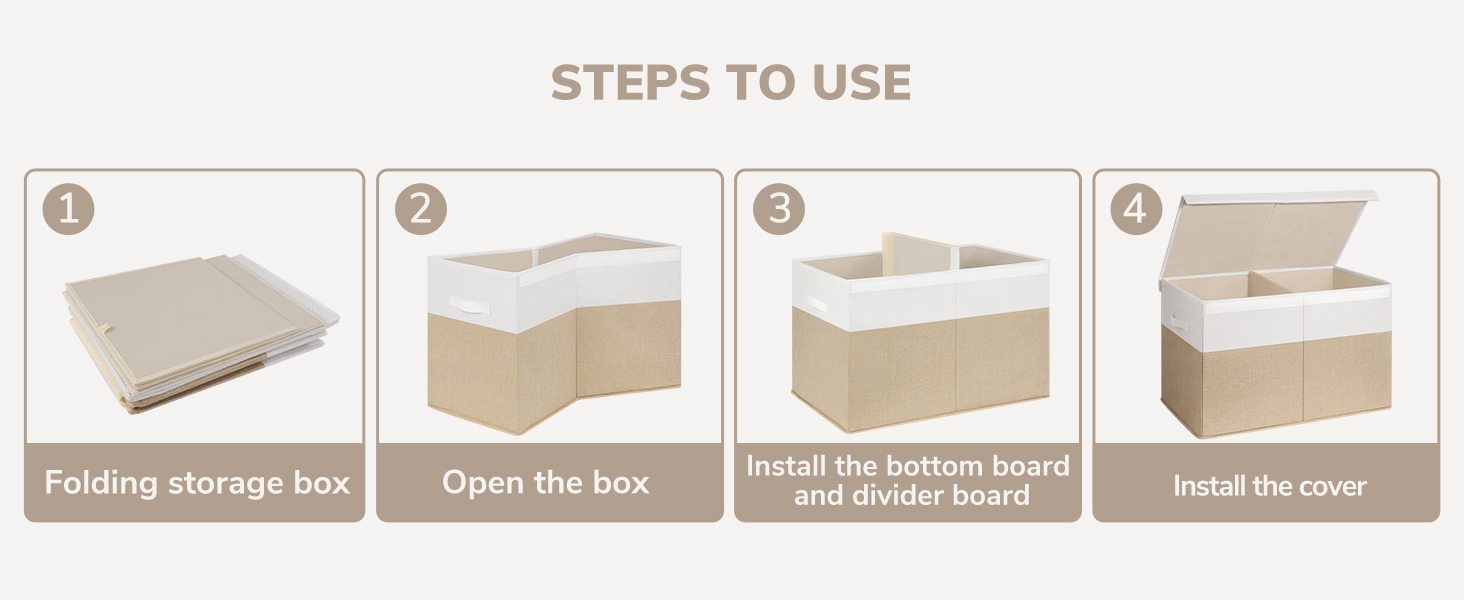 STEPS TO USE

1

Folding storage box

2

Open the box

3

Install the bottom board and divider board

4

Install the cover