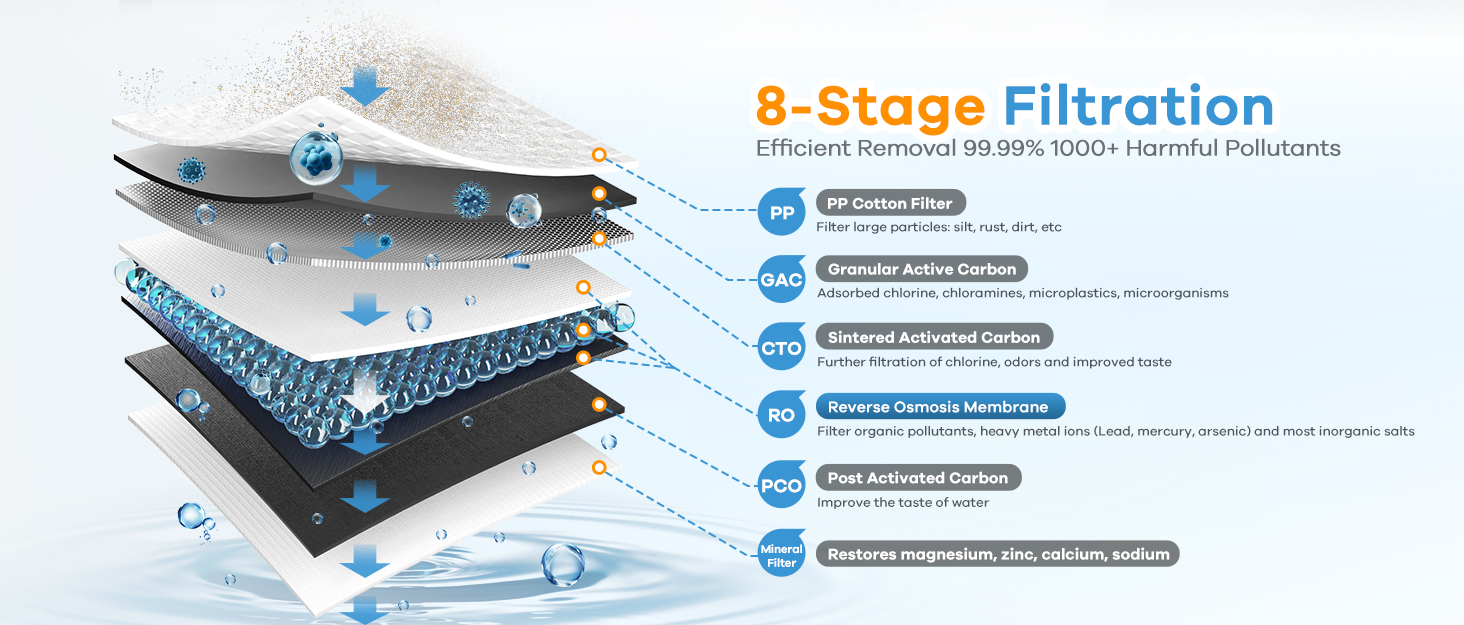 8-Stage Filtration
Efficient Removal 99.99% 1000+ Harmful Pollutants

PP
PP Cotton Filter
Filter large particles: silt, rust, dirt, etc

GAC
Granular Active Carbon
Adsorbed chlorine, chloramines, microplastics, microorganisms

CTO
Sintered Activated Carbon
Further filtration of chlorine, odors and improved taste

RO
Reverse Osmosis Membrane
Filter organic pollutants, heavy metal ions (Lead, mercury, arsenic) and most inorganic salts

PCO
Post Activated Carbon
Improve the taste of water

Mineral Filter
Restores magnesium, zinc, calcium, sodium