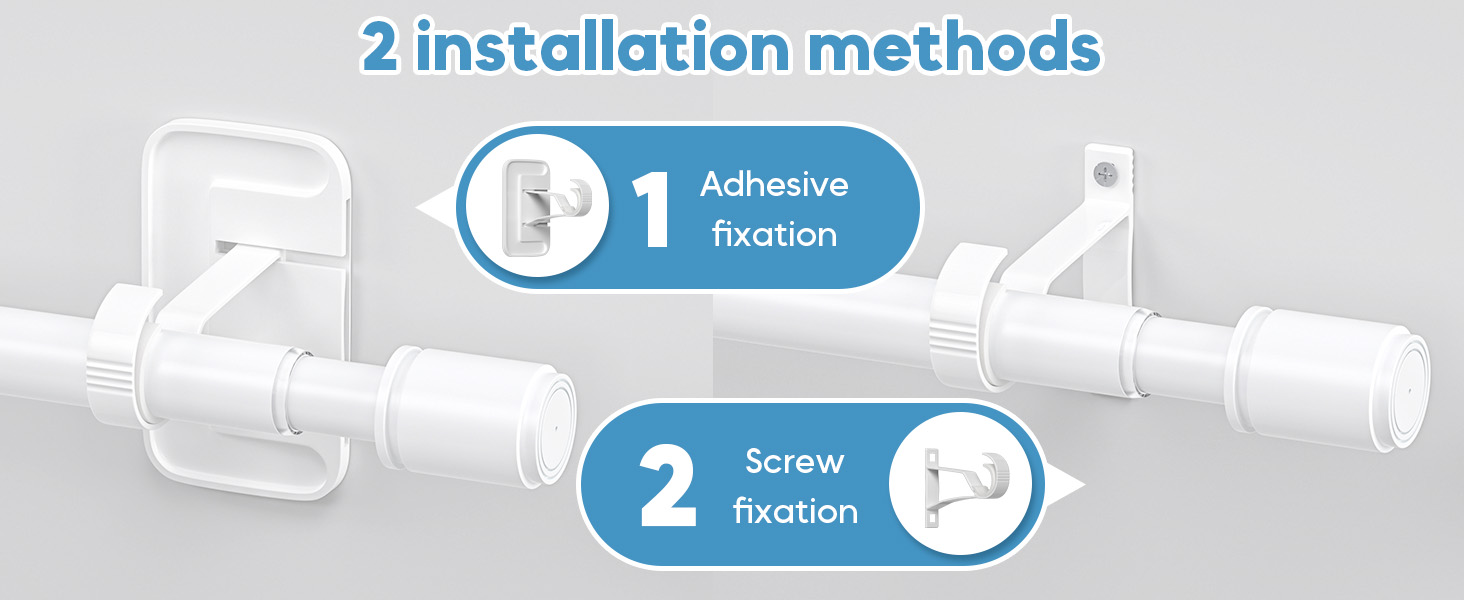 2 installation methods

1 Adhesive fixation

2 Screw fixation