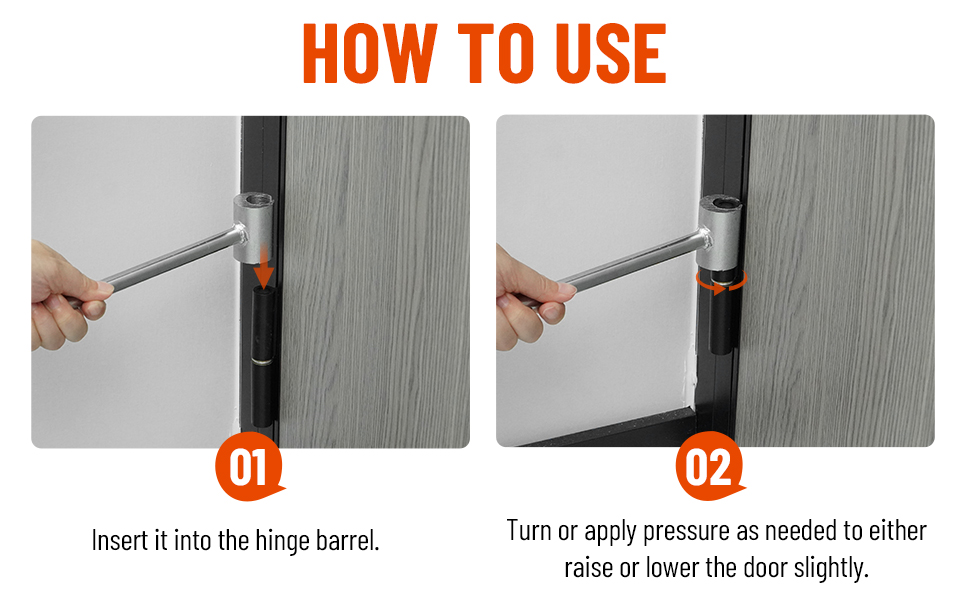 HOW TO USE

01

Insert it into the hinge barrel.

02

Turn or apply pressure as needed to either raise or lower the door slightly.