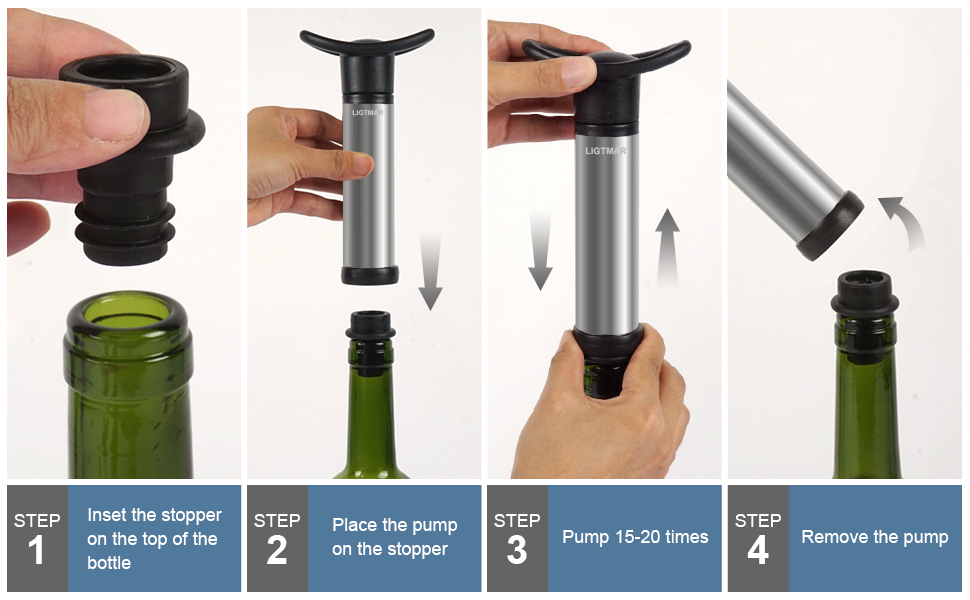 LIGTMAR

LIGTMAR

STEP 1 Inset the stopper on the top of the bottle

STEP 2 Place the pump on the stopper

STEP 3 Pump 15-20 times

STEP 4 Remove the pump